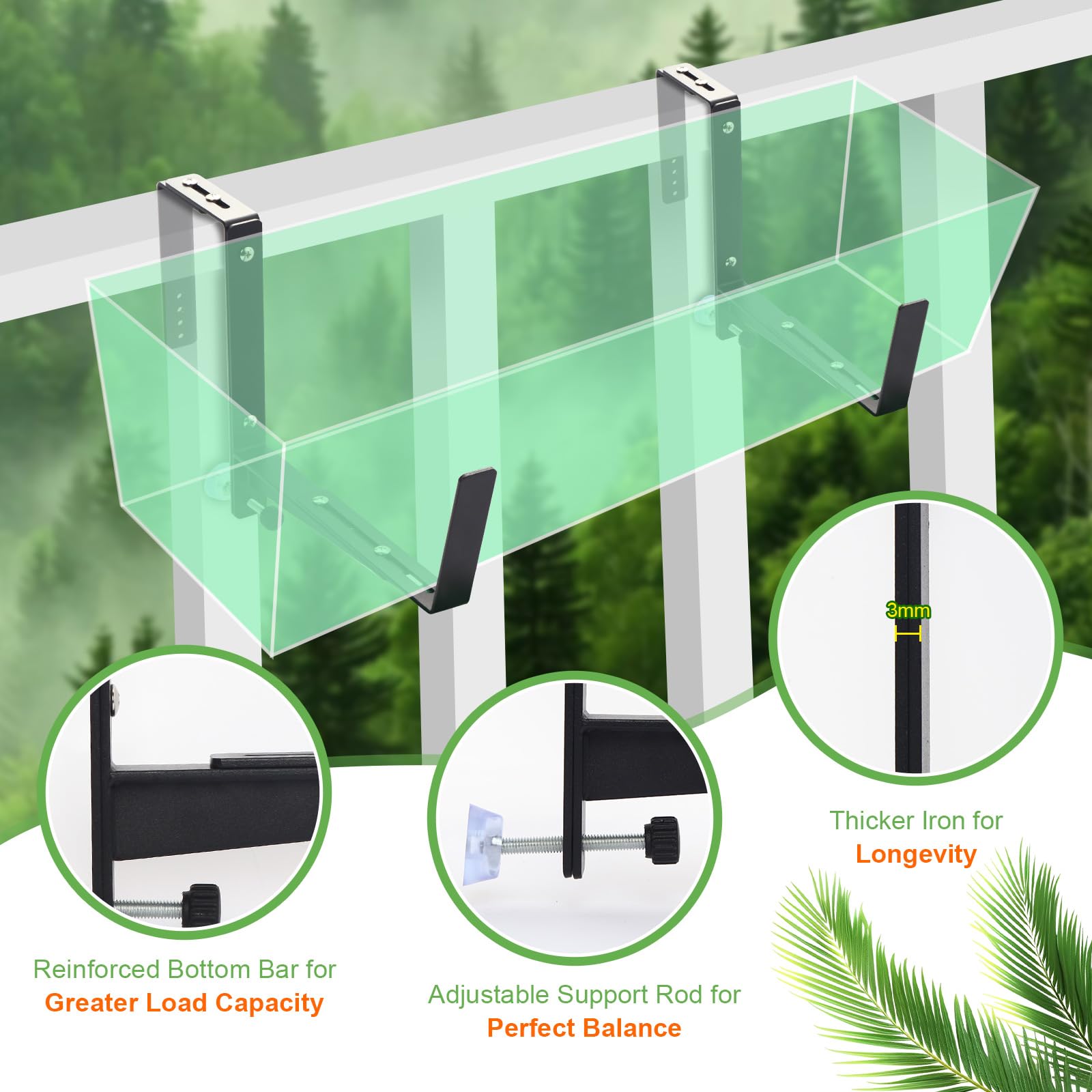 3mm

Thicker Iron for
Longevity

Reinforced Bottom Bar for
Greater Load Capacity

Adjustable Support Rod for
Perfect Balance