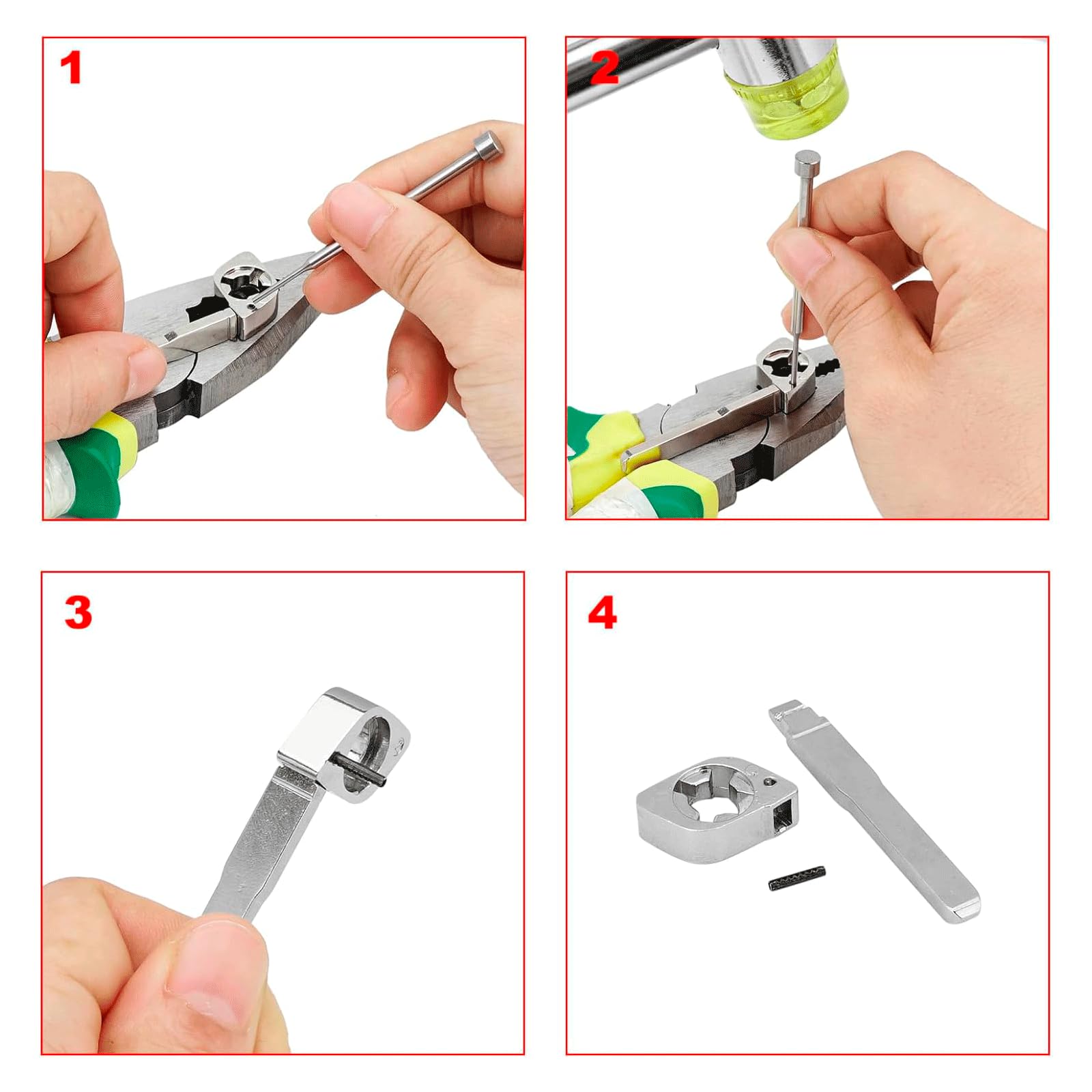 1

2

3

4