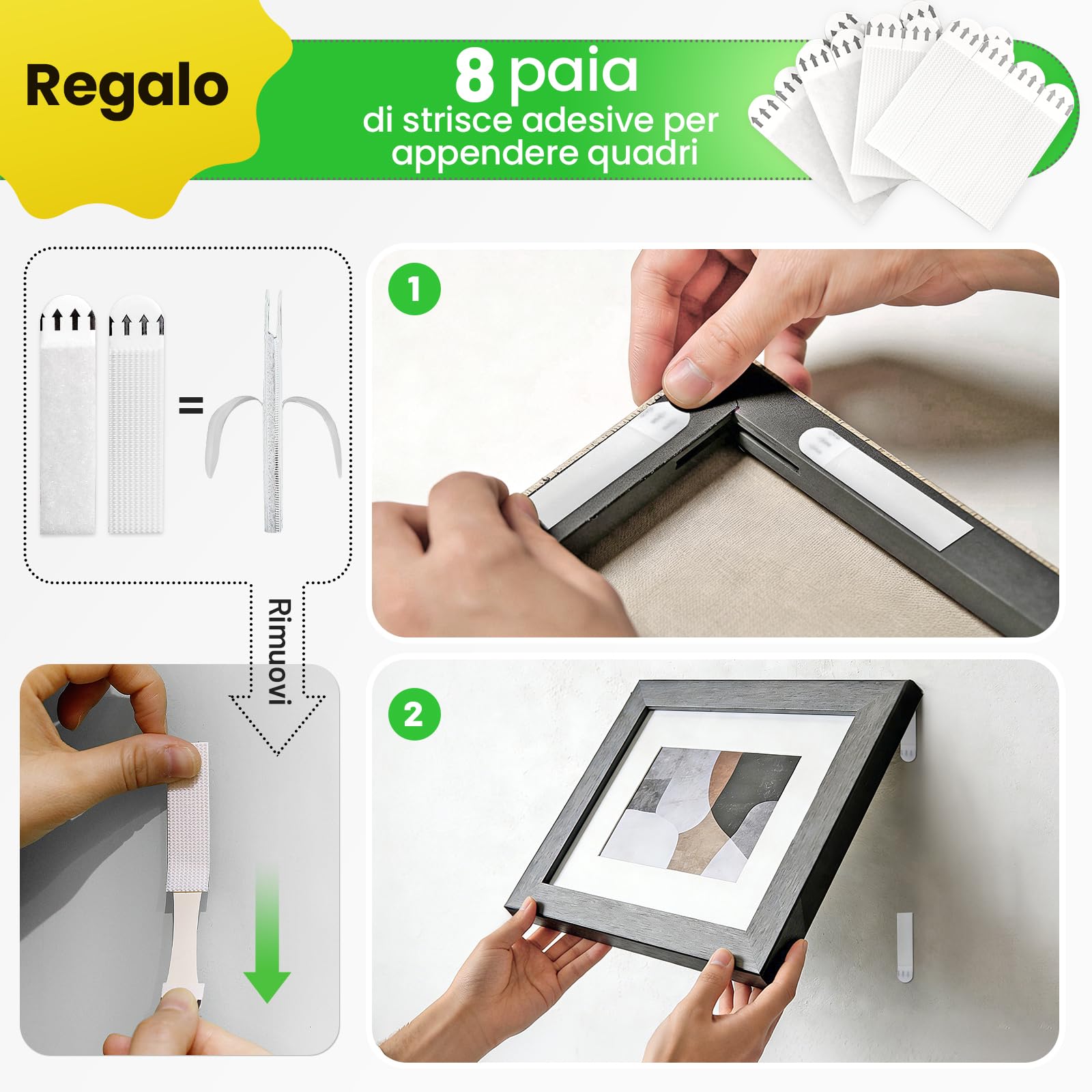 Regalo

8 paia
di strisce adesive per appendere quadri

=

Rimuovi

1

2