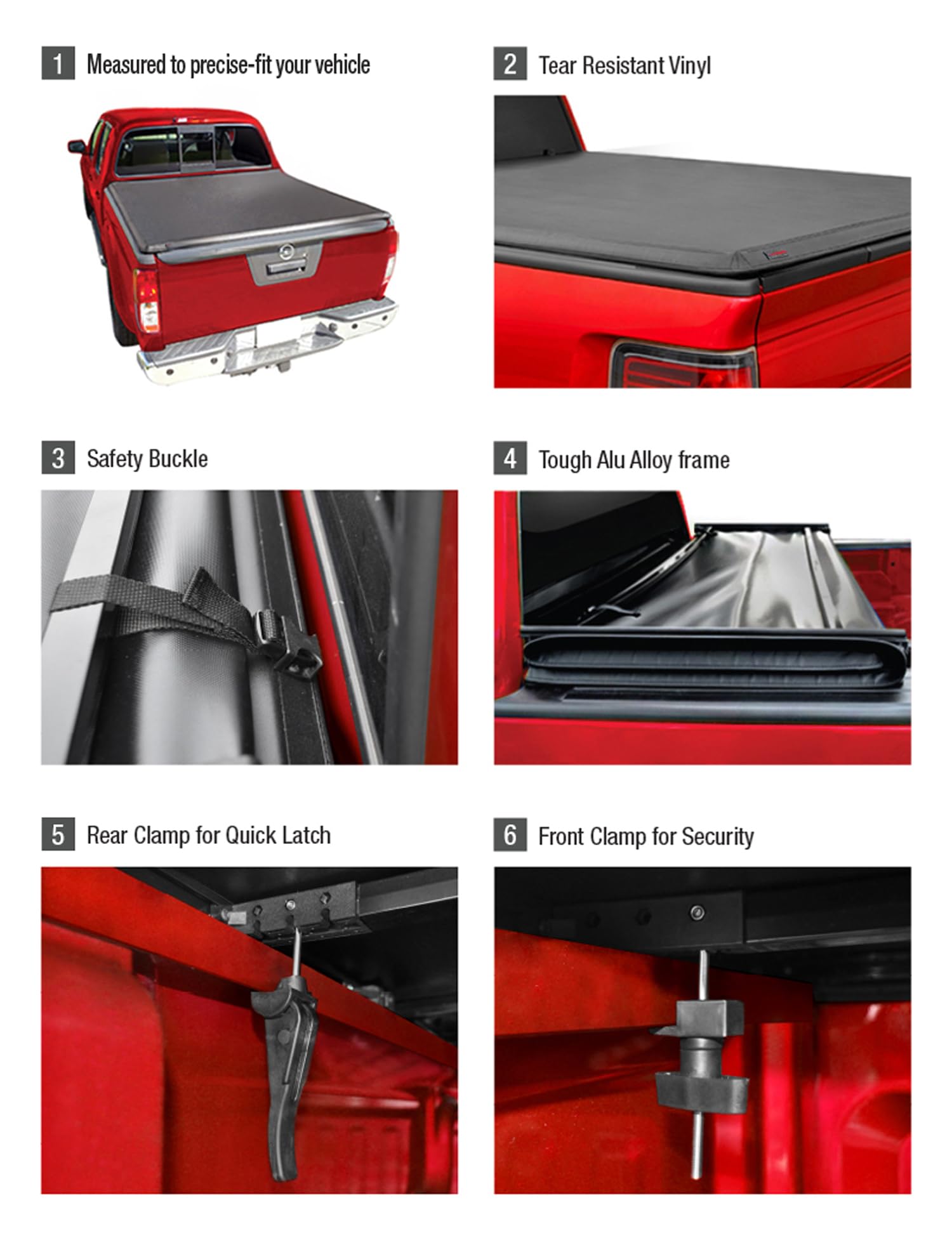 1 Measured to precise-fit your vehicle

2 Tear Resistant Vinyl

3 Safety Buckle

4 Tough Alu Alloy frame

5 Rear Clamp for Quick Latch

6 Front Clamp for Security