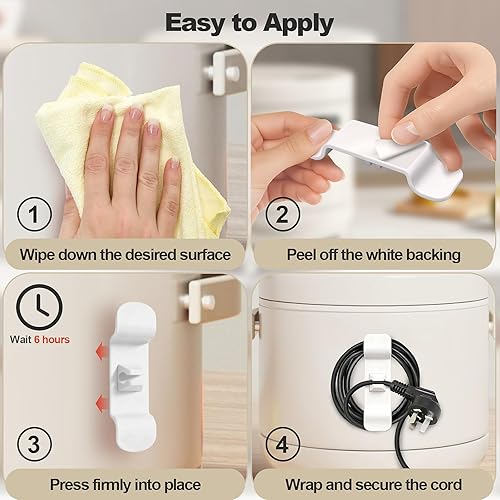 Easy to Apply

1

Wipe down the desired surface

2

Peel off the white backing

Wait 6 hours

3

Press firmly into place

4

Wrap and secure the cord