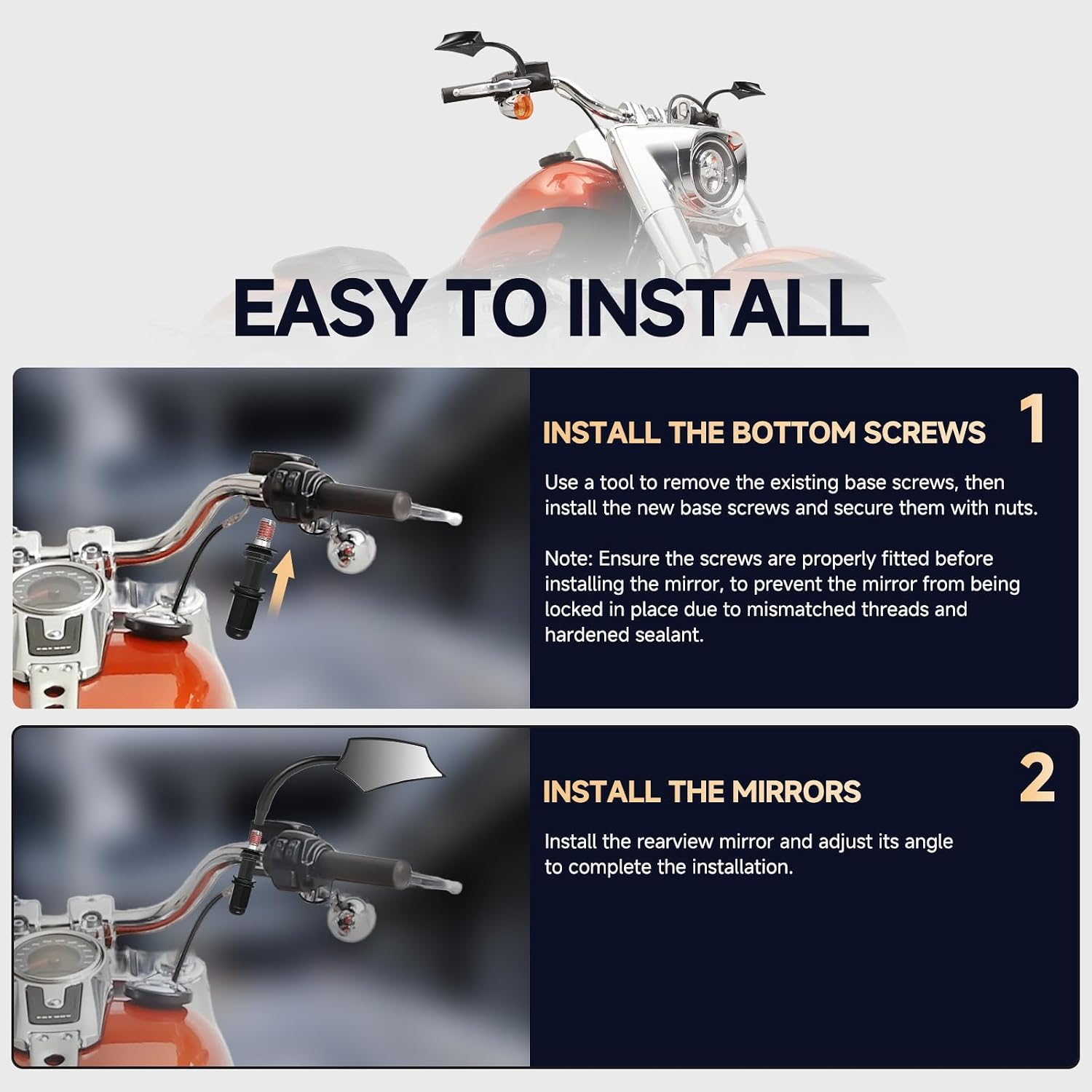 EASY TO INSTALL

INSTALL THE BOTTOM SCREWS

1

Use a tool to remove the existing base screws, then install the new base screws and secure them with nuts.

Note: Ensure the screws are properly fitted before installing the mirror, to prevent the mirror from being locked in place due to mismatched threads and hardened sealant.

INSTALL THE MIRRORS

2

Install the rearview mirror and adjust its angle to complete the installation.