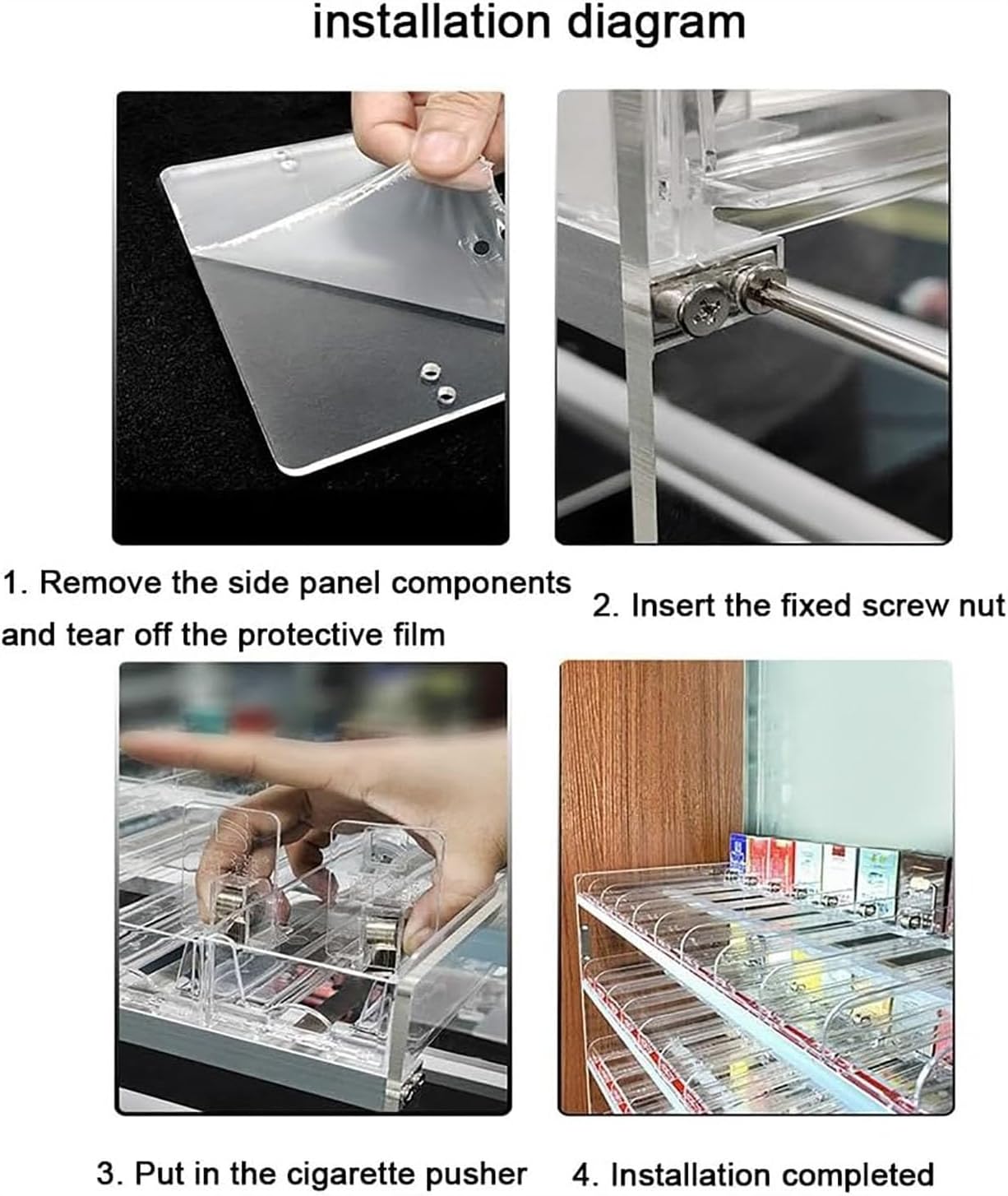 installation diagram

1. Remove the side panel components and tear off the protective film

2. Insert the fixed screw nut

3. Put in the cigarette pusher

4. Installation completed