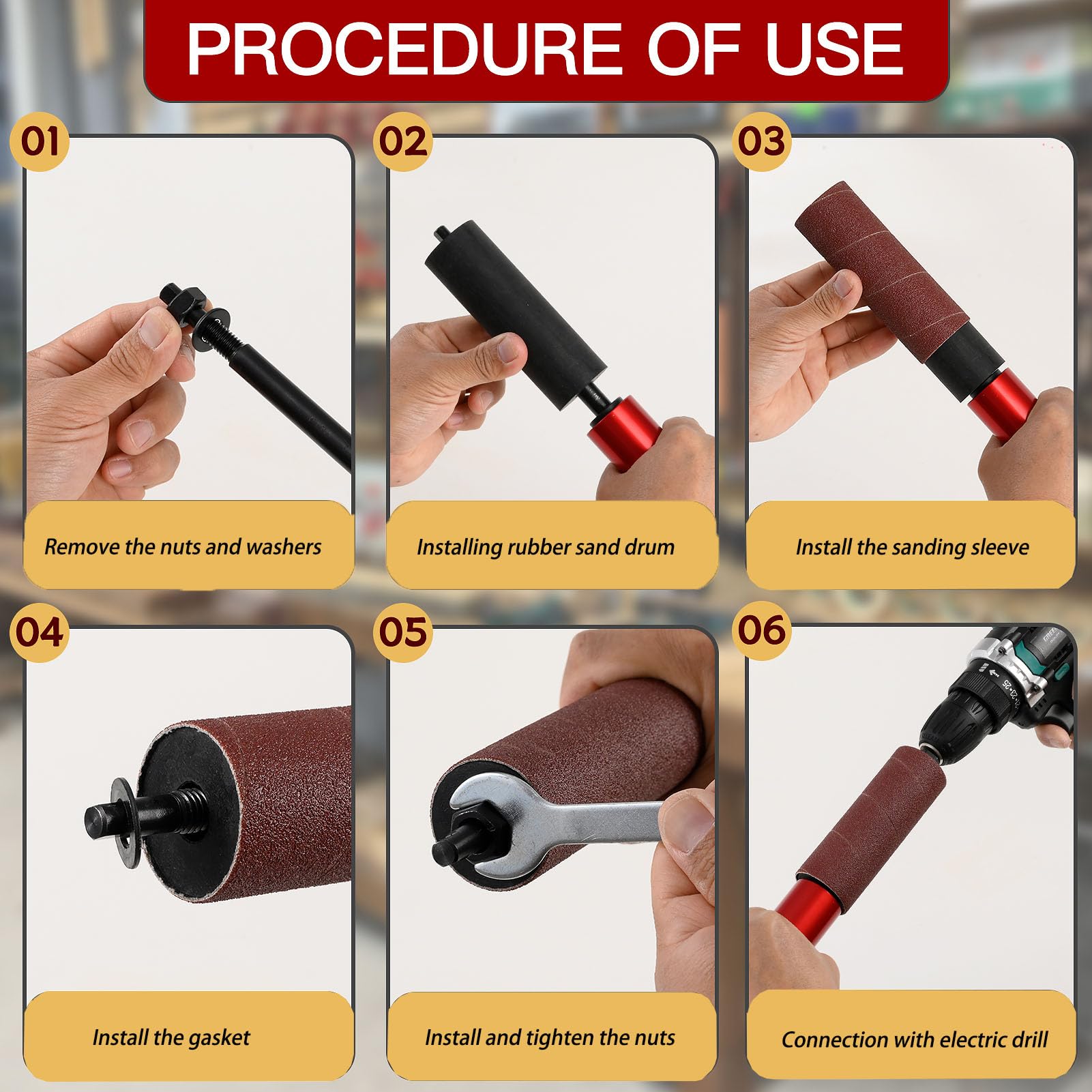 PROCEDURE OF USE

01

Remove the nuts and washers

02

Installing rubber sand drum

03

Install the sanding sleeve

04

Install the gasket

05

Install and tighten the nuts

06

Connection with electric drill