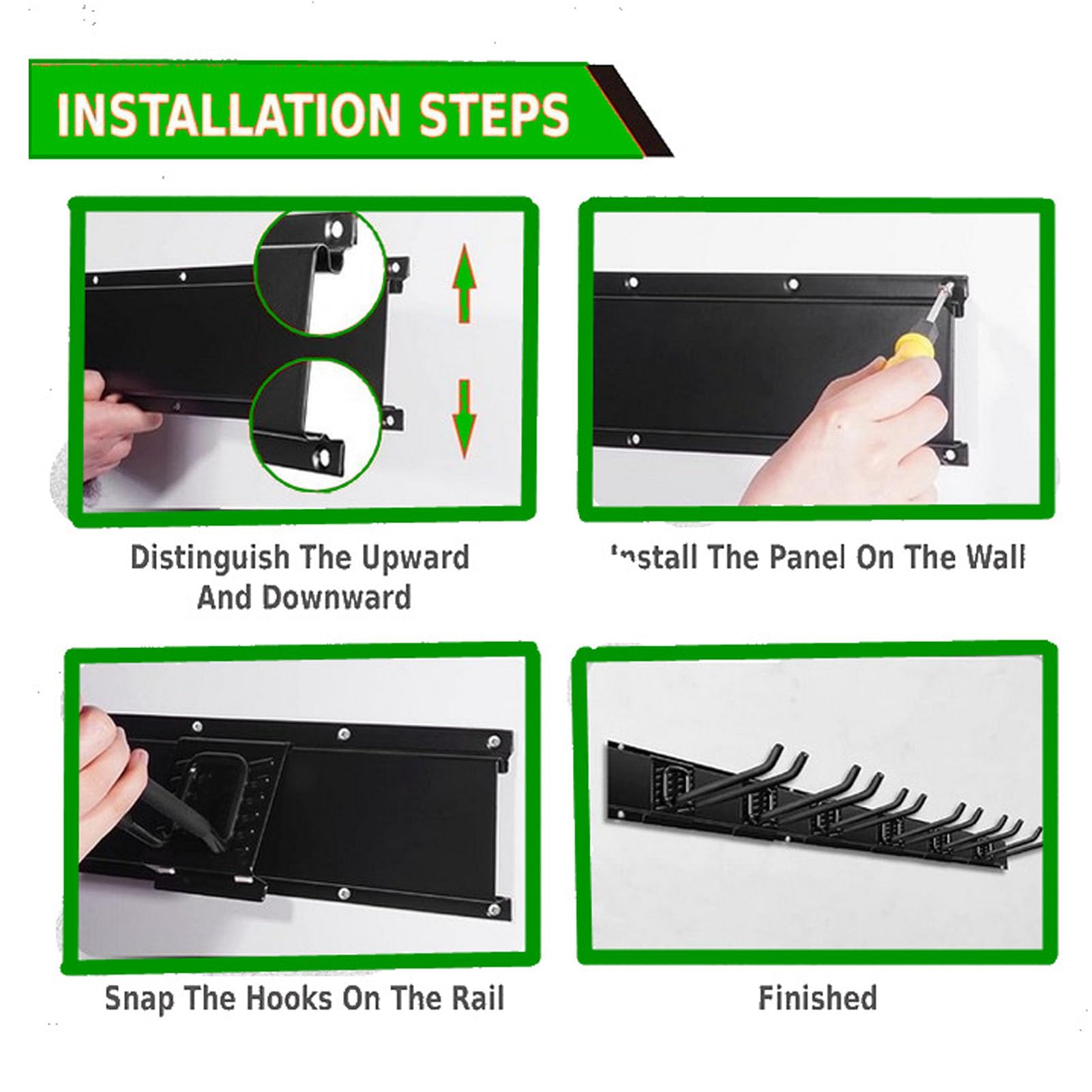 INSTALLATION STEPS

Distinguish The Upward And Downward

Install The Panel On The Wall

Snap The Hooks On The Rail

Finished