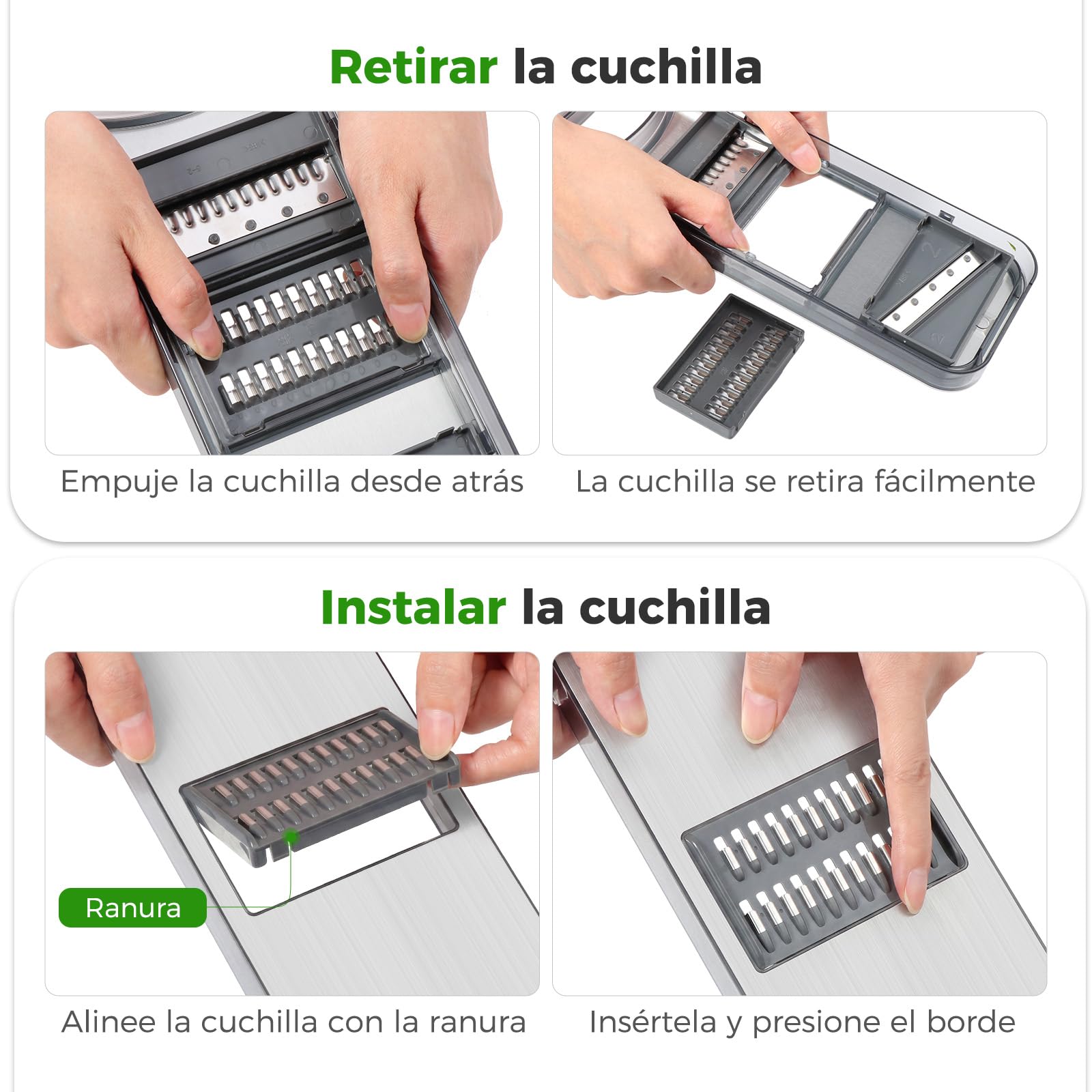 Retirar la cuchilla

Empuje la cuchilla desde atrás

La cuchilla se retira fácilmente

Instalar la cuchilla

Ranura

Alinee la cuchilla con la ranura

Insértela y presione el borde