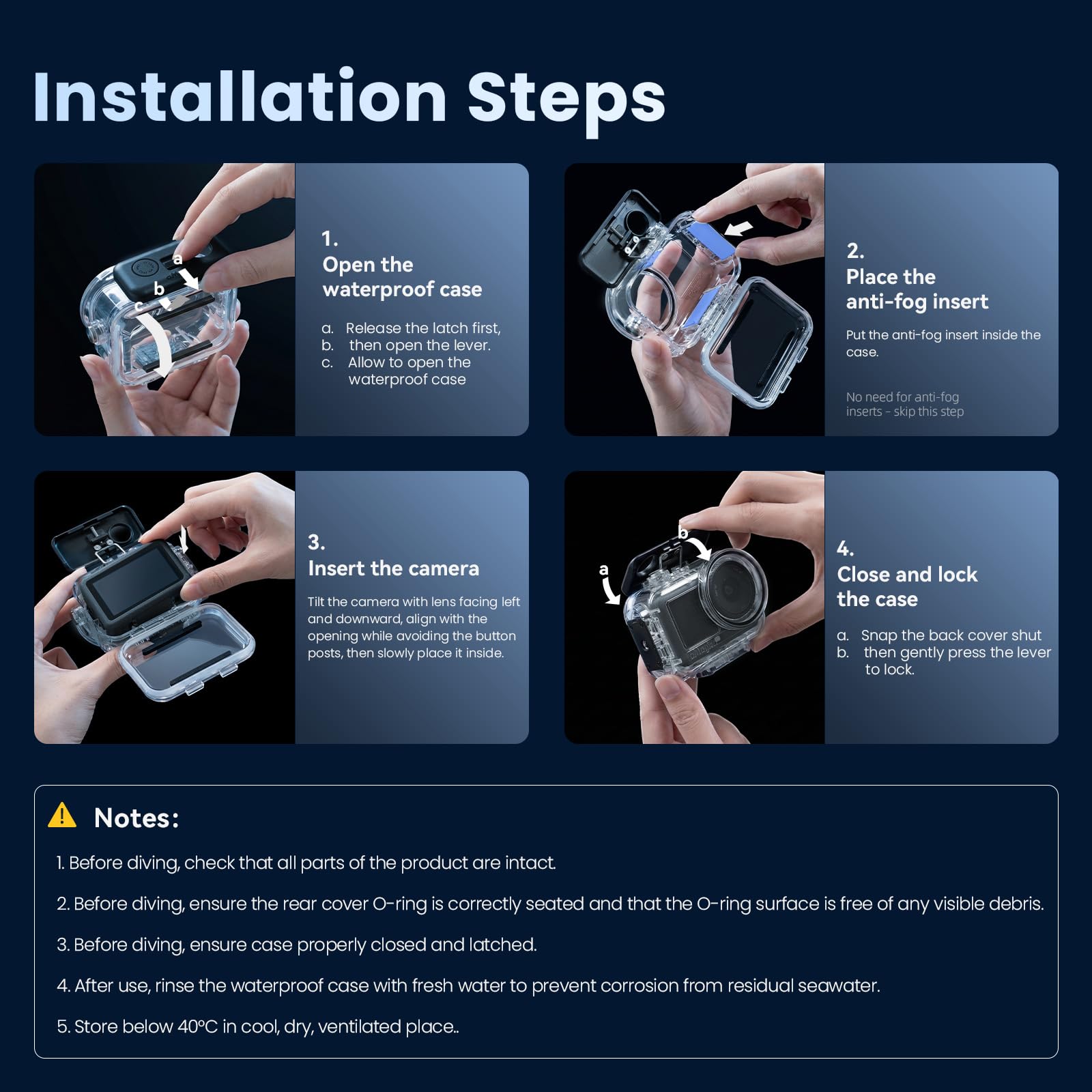 Installation Steps

a
b
c

1.
Open the waterproof case

a. Release the latch first,
b. then open the lever.
c. Allow to open the waterproof case

2.
Place the anti-fog insert

Put the anti-fog insert inside the case.

No need for anti-fog inserts - skip this step

3.
Insert the camera

Tilt the camera with lens facing left and downward, align with the opening while avoiding the button posts, then slowly place it inside.

a
b

4.
Close and lock the case

a. Snap the back cover shut
b. then gently press the lever to lock.

Notes:

1. Before diving, check that all parts of the product are intact.

2. Before diving, ensure the rear cover O-ring is correctly seated and that the O-ring surface is free of any visible debris.

3. Before diving, ensure case properly closed and latched.

4. After use, rinse the waterproof case with fresh water to prevent corrosion from residual seawater.

5. Store below 40°C in cool, dry, ventilated place..