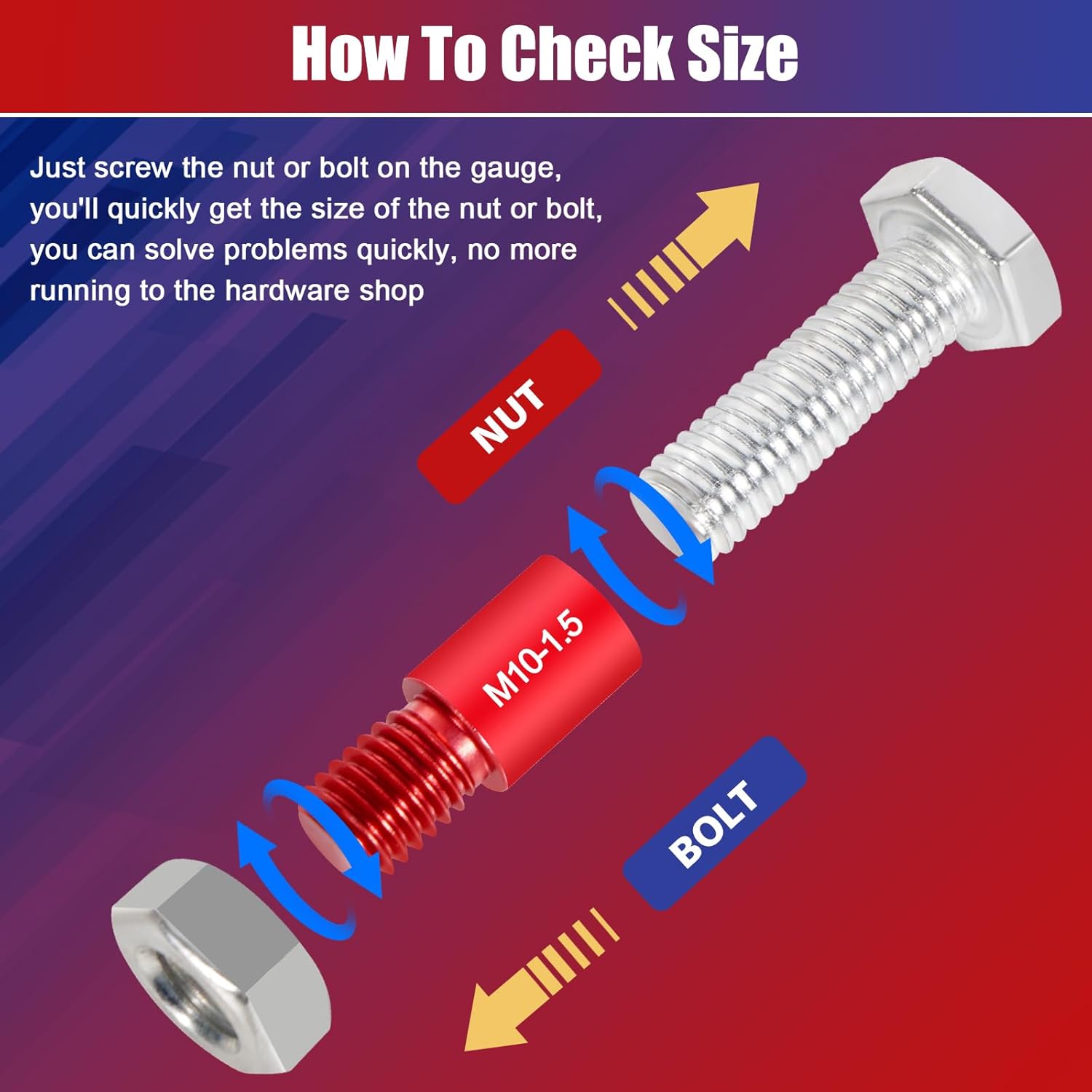 How To Check Size

Just screw the nut or bolt on the gauge, you'll quickly get the size of the nut or bolt, you can solve problems quickly, no more running to the hardware shop

NUT

M10-1.5

BOLT