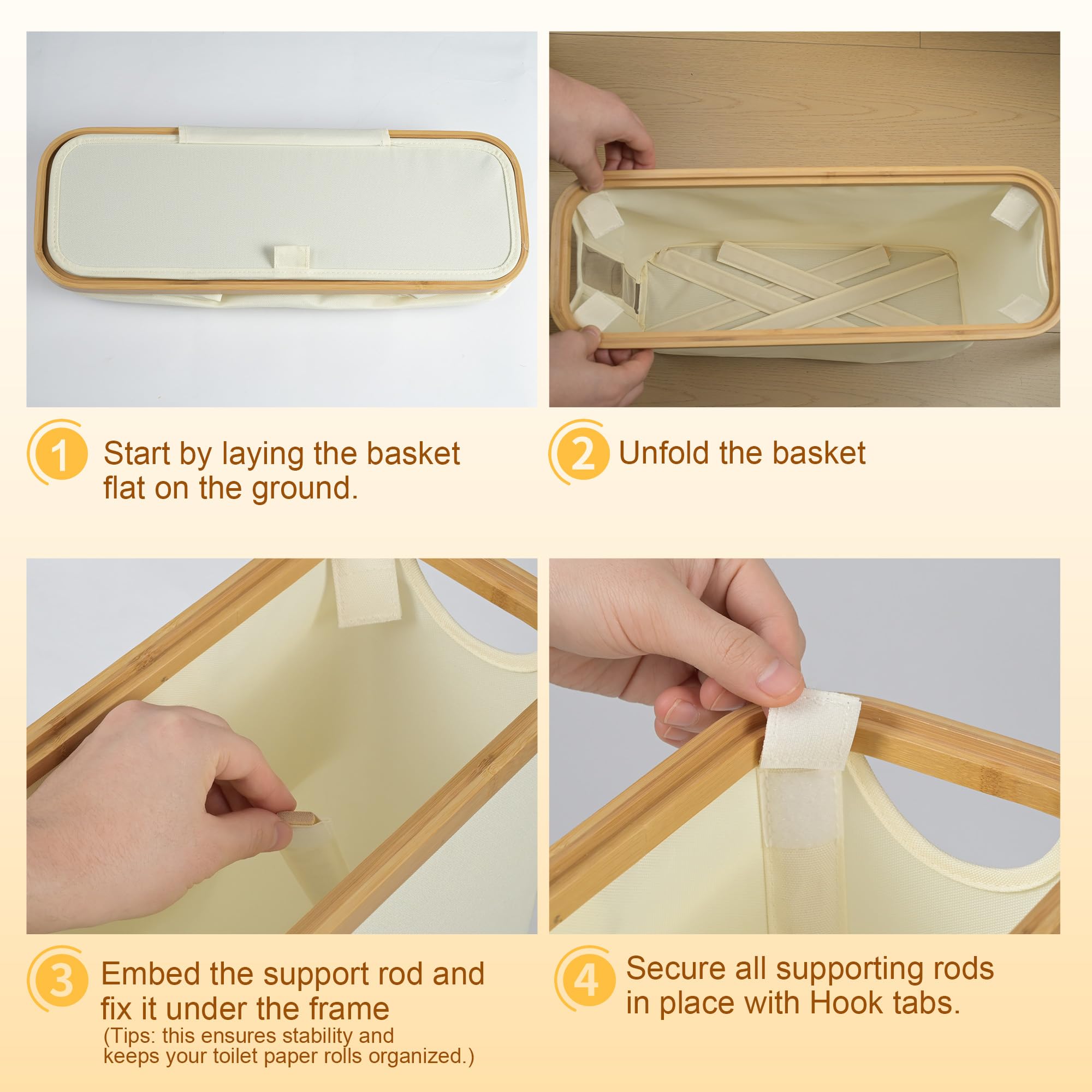 1 Start by laying the basket flat on the ground.

2 Unfold the basket

3 Embed the support rod and fix it under the frame
(Tips: this ensures stability and keeps your toilet paper rolls organized.)

4 Secure all supporting rods in place with Hook tabs.