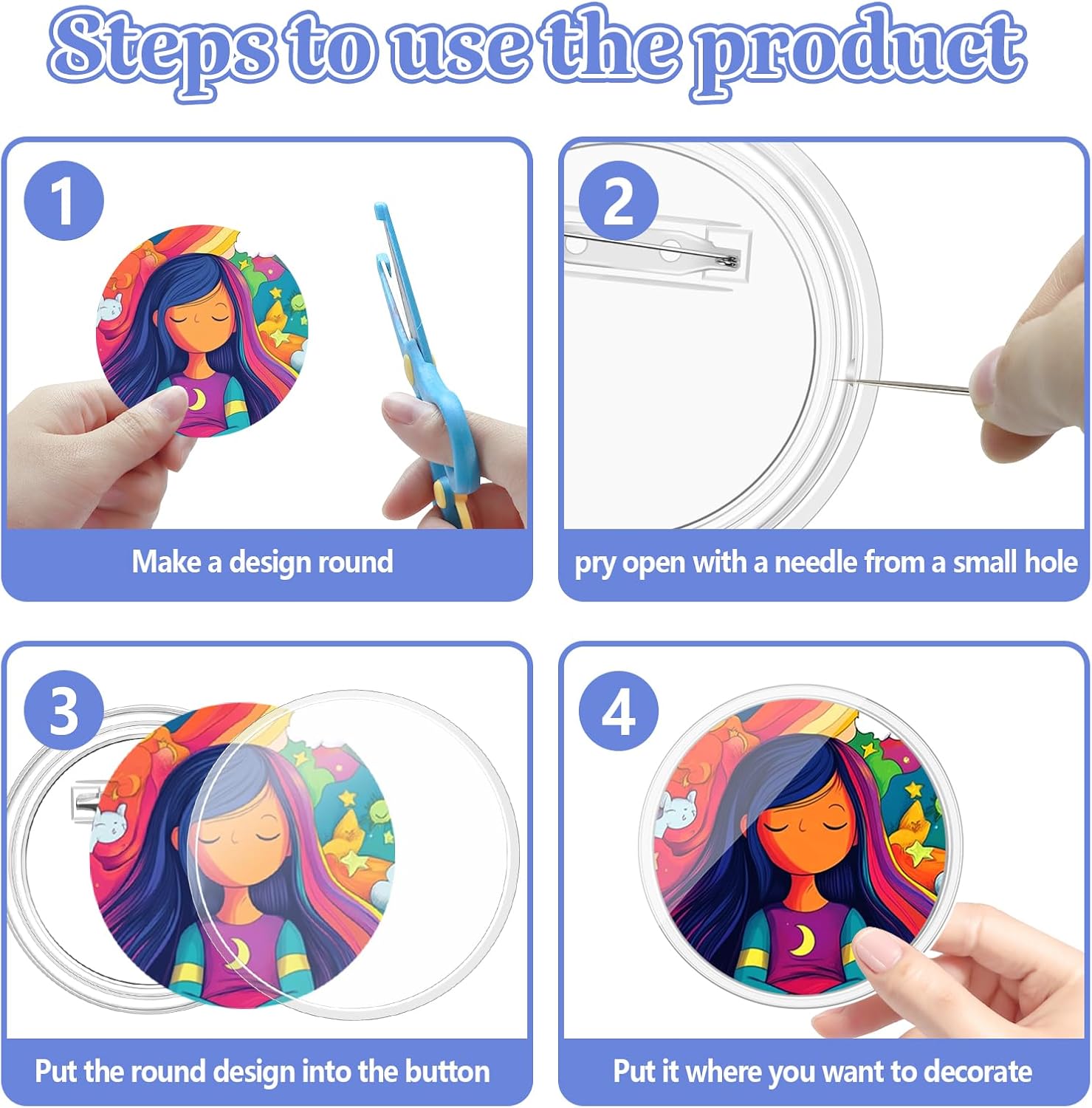 Steps to use the product

1

Make a design round

2

pry open with a needle from a small hole

3

Put the round design into the button

4

Put it where you want to decorate