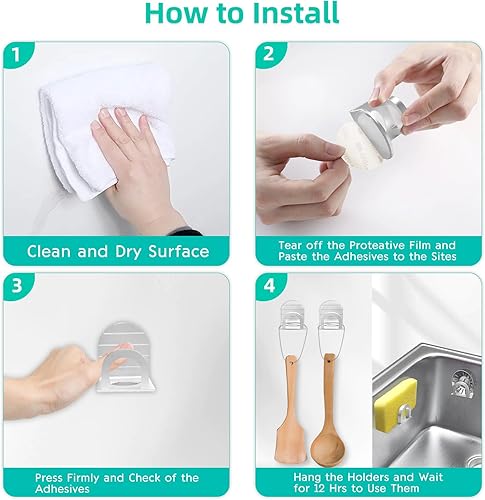 How to Install

1

Clean and Dry Surface

2

Tear off the Proteative Film and Paste the Adhesives to the Sites

3

Press Firmly and Check of the Adhesives

4

Hang the Holders and Wait for 12 Hrs to Use Them