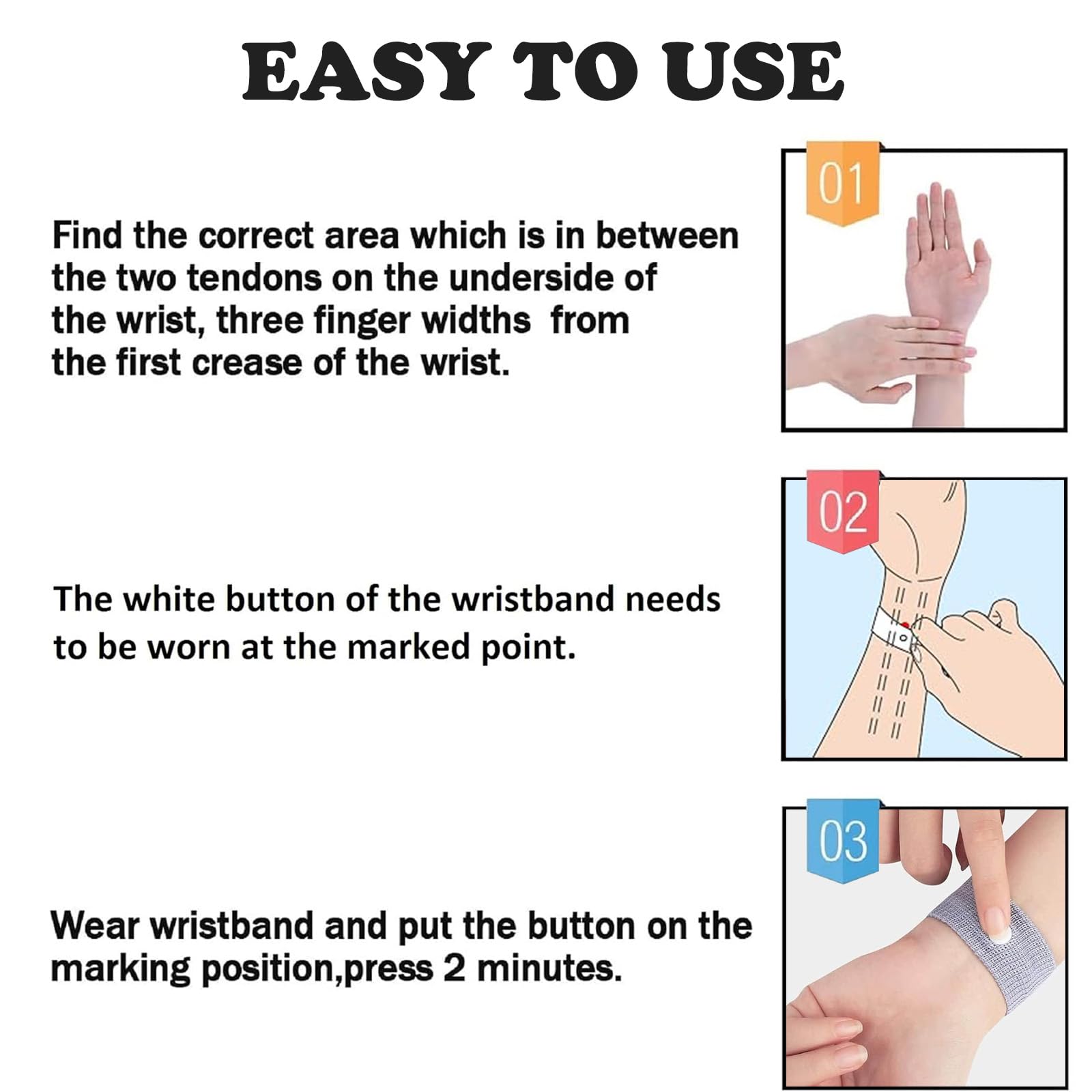 EASY TO USE

Find the correct area which is in between the two tendons on the underside of the wrist, three finger widths from the first crease of the wrist.

01

The white button of the wristband needs to be worn at the marked point.

02

Wear wristband and put the button on the marking position,press 2 minutes.

03