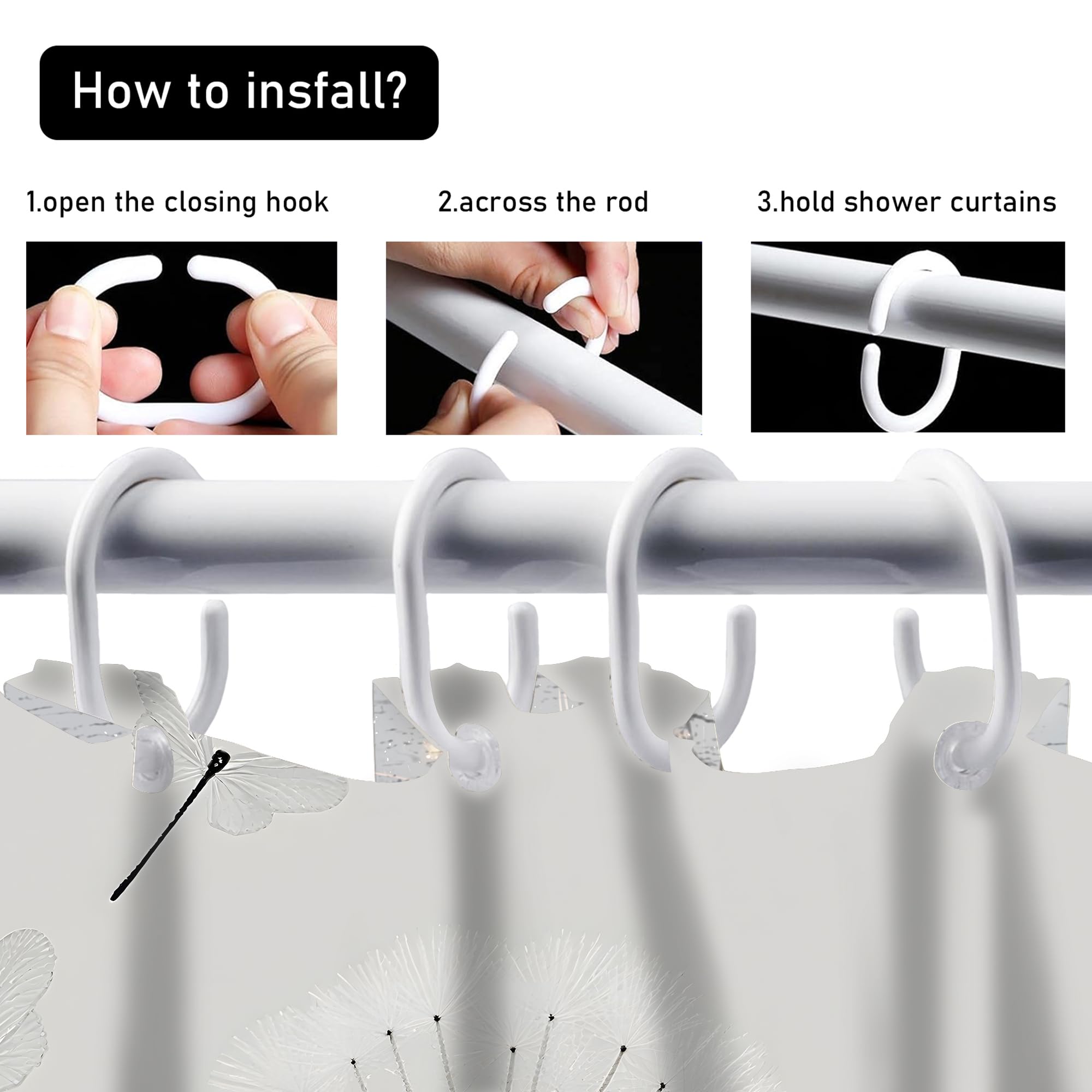 How to insfall?

1.open the closing hook

2.across the rod

3.hold shower curtains