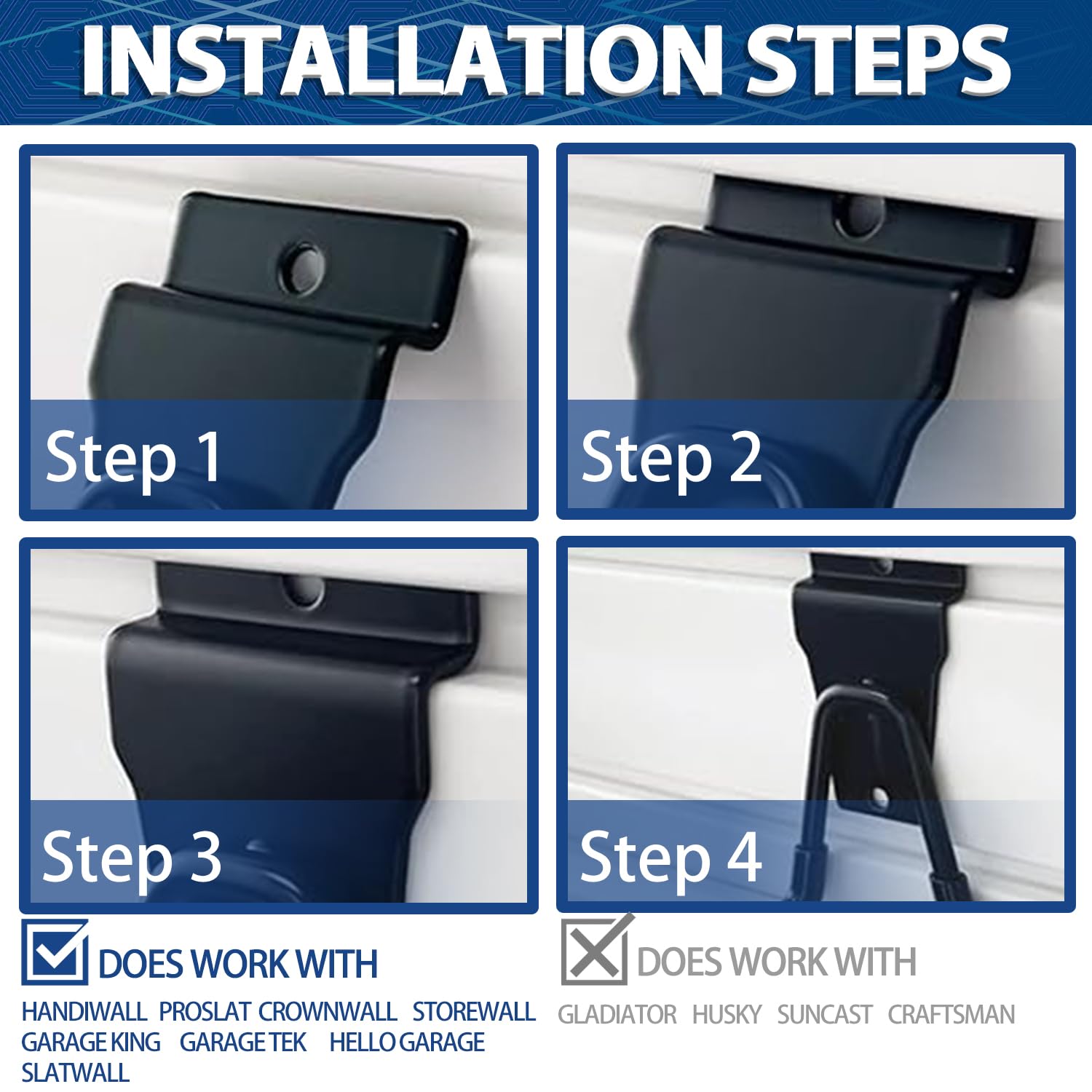 INSTALLATION STEPS

Step 1

Step 2

Step 3

Step 4

DOES WORK WITH

HANDIWALL PROSLAT CROWNWALL STOREWALL GARAGE KING GARAGE TEK HELLO GARAGE SLATWALL

DOES WORK WITH

GLADIATOR HUSKY SUNCAST CRAFTSMAN