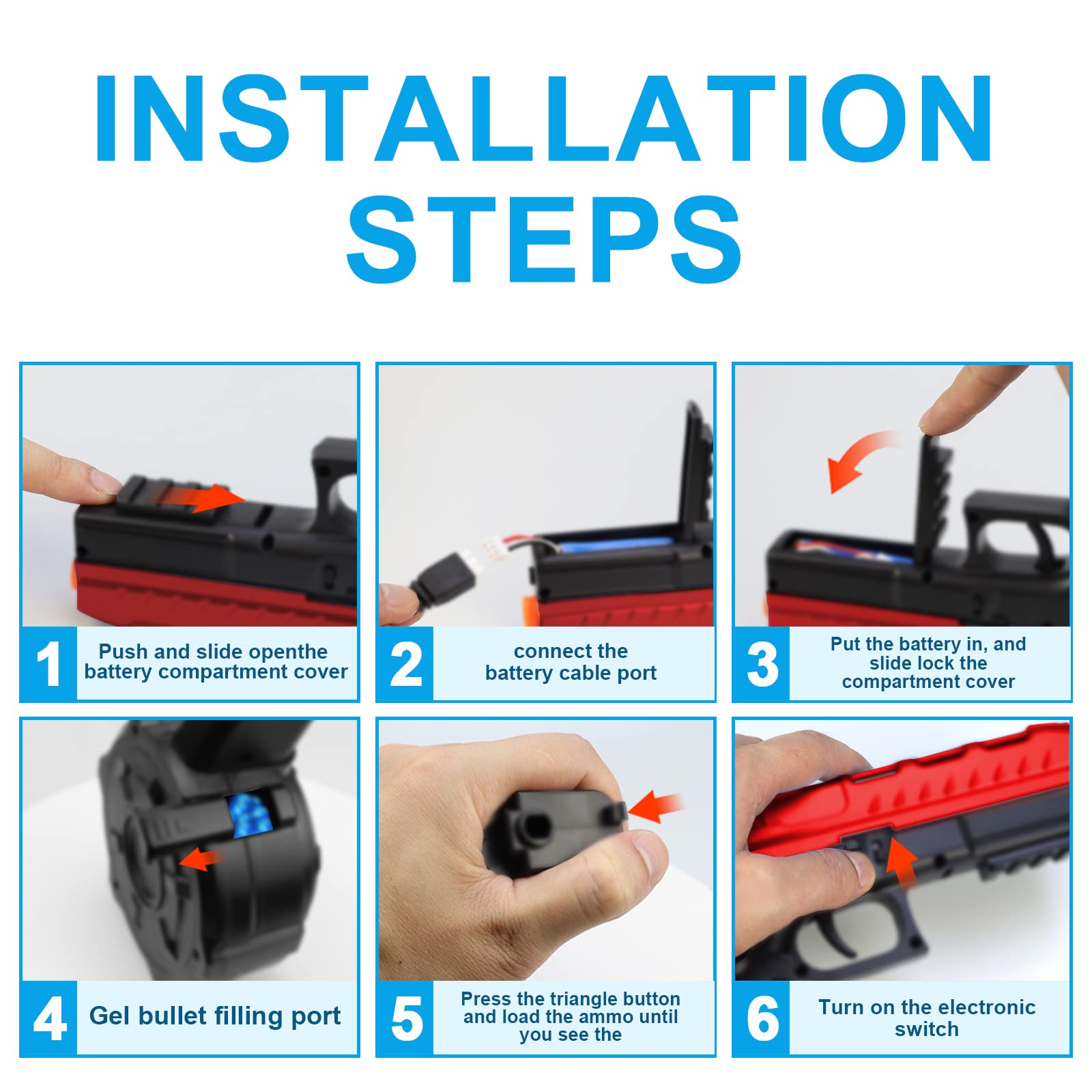 INSTALLATION STEPS

1 Push and slide openthe battery compartment cover

2 connect the battery cable port

3 Put the battery in, and slide lock the compartment cover

4 Gel bullet filling port

5 Press the triangle button and load the ammo until you see the

6 Turn on the electronic switch