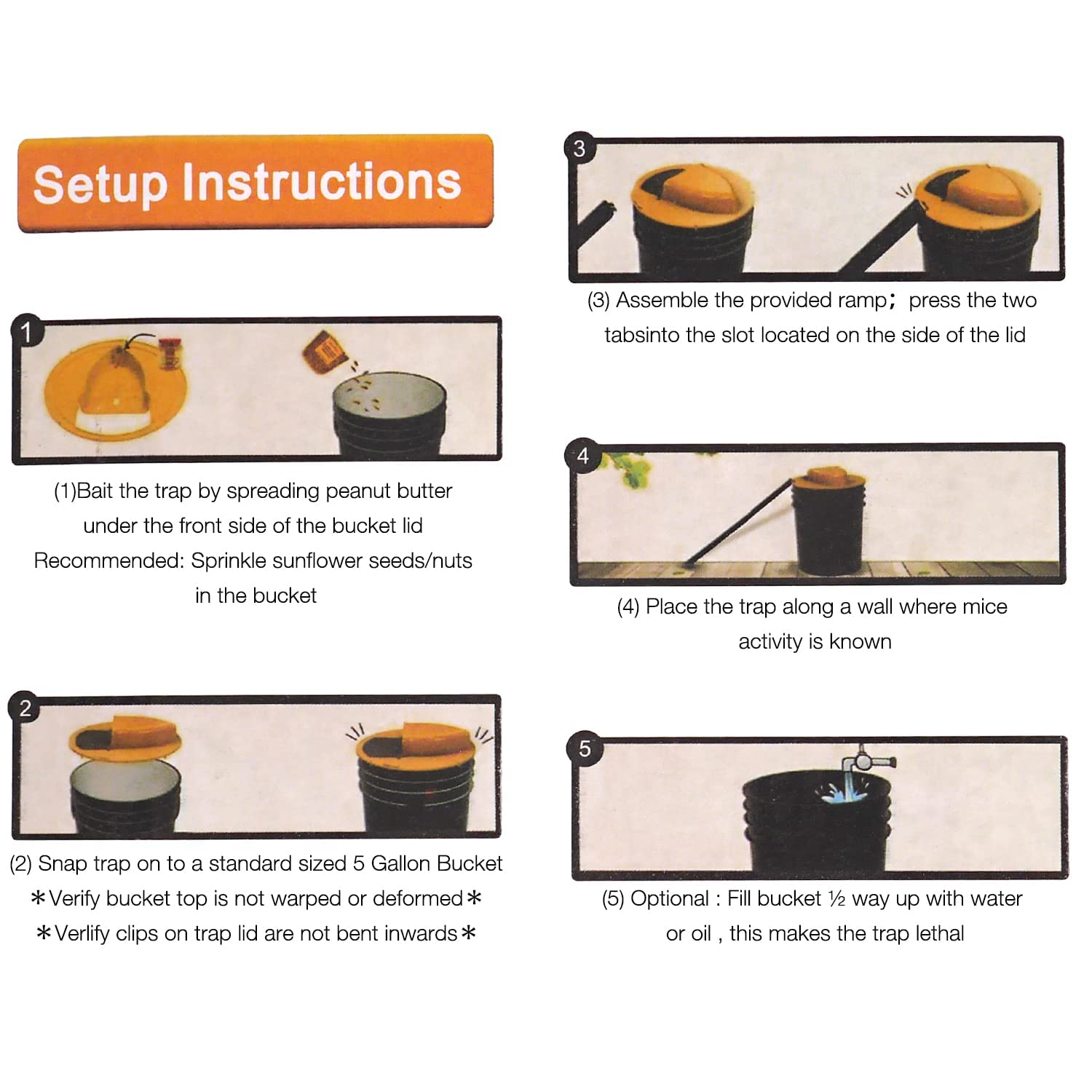 Setup Instructions

1

(1)Bait the trap by spreading peanut butter under the front side of the bucket lid
Recommended: Sprinkle sunflower seeds/nuts in the bucket

2

(2) Snap trap on to a standard sized 5 Gallon Bucket
*Verify bucket top is not warped or deformed*
*Verlify clips on trap lid are not bent inwards*

3

(3) Assemble the provided ramp; press the two tabsinto the slot located on the side of the lid

4

(4) Place the trap along a wall where mice activity is known

5

(5) Optional : Fill bucket ½ way up with water or oil , this makes the trap lethal