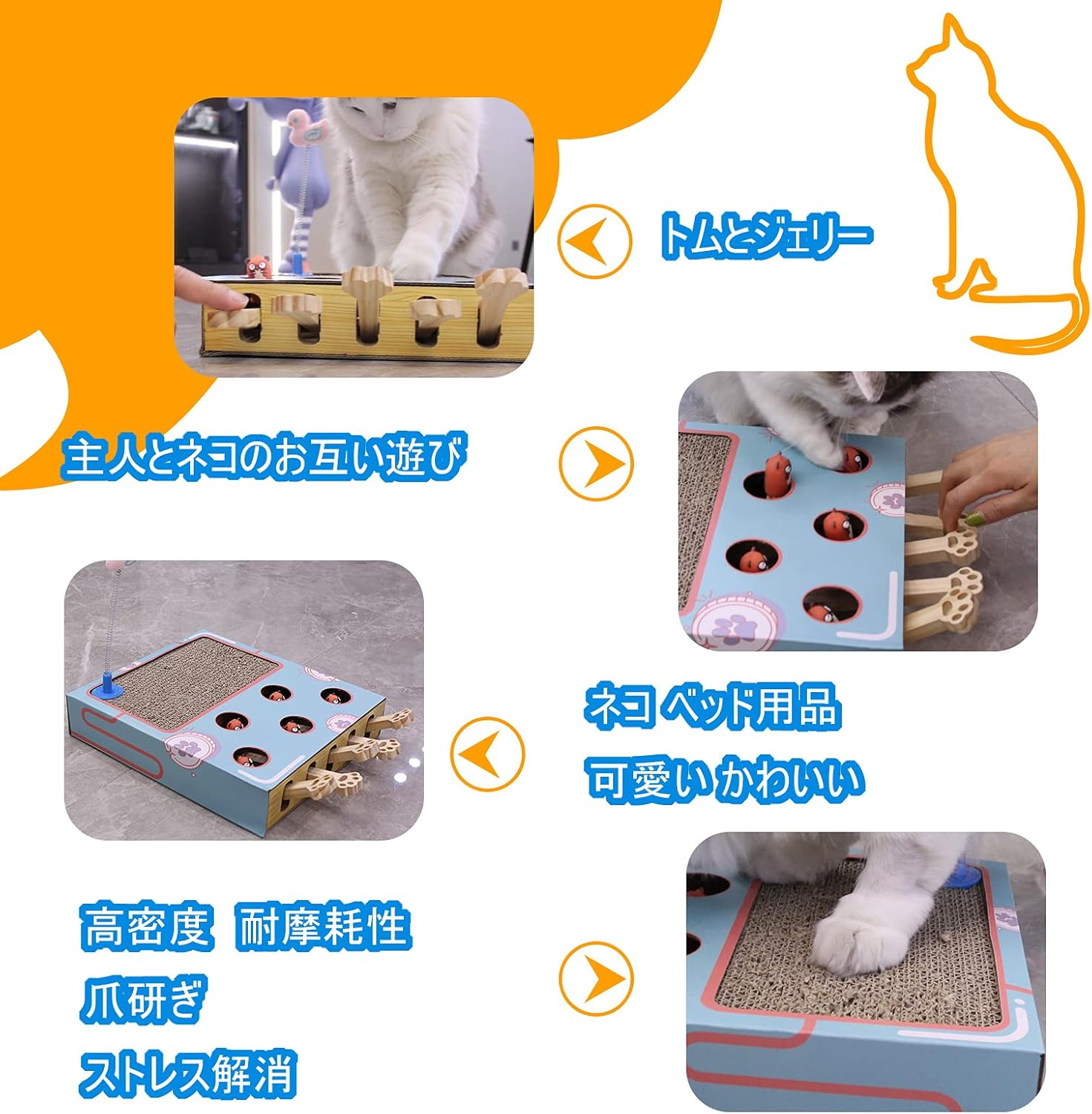 トムとジェリー

主人とネコのお互い遊び

ネコ ベッド用品

可愛い かわいい

高密度　耐摩耗性

爪研ぎ

ストレス解消