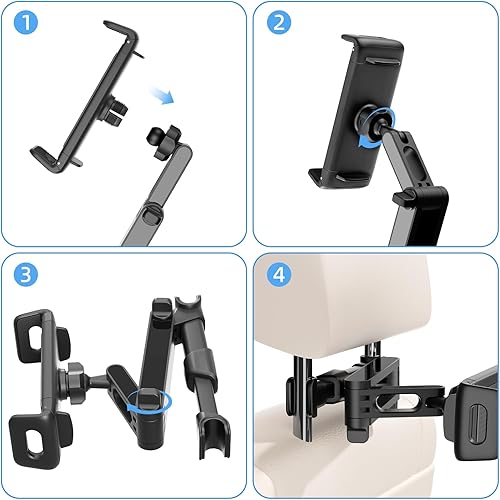 1

2

3

4