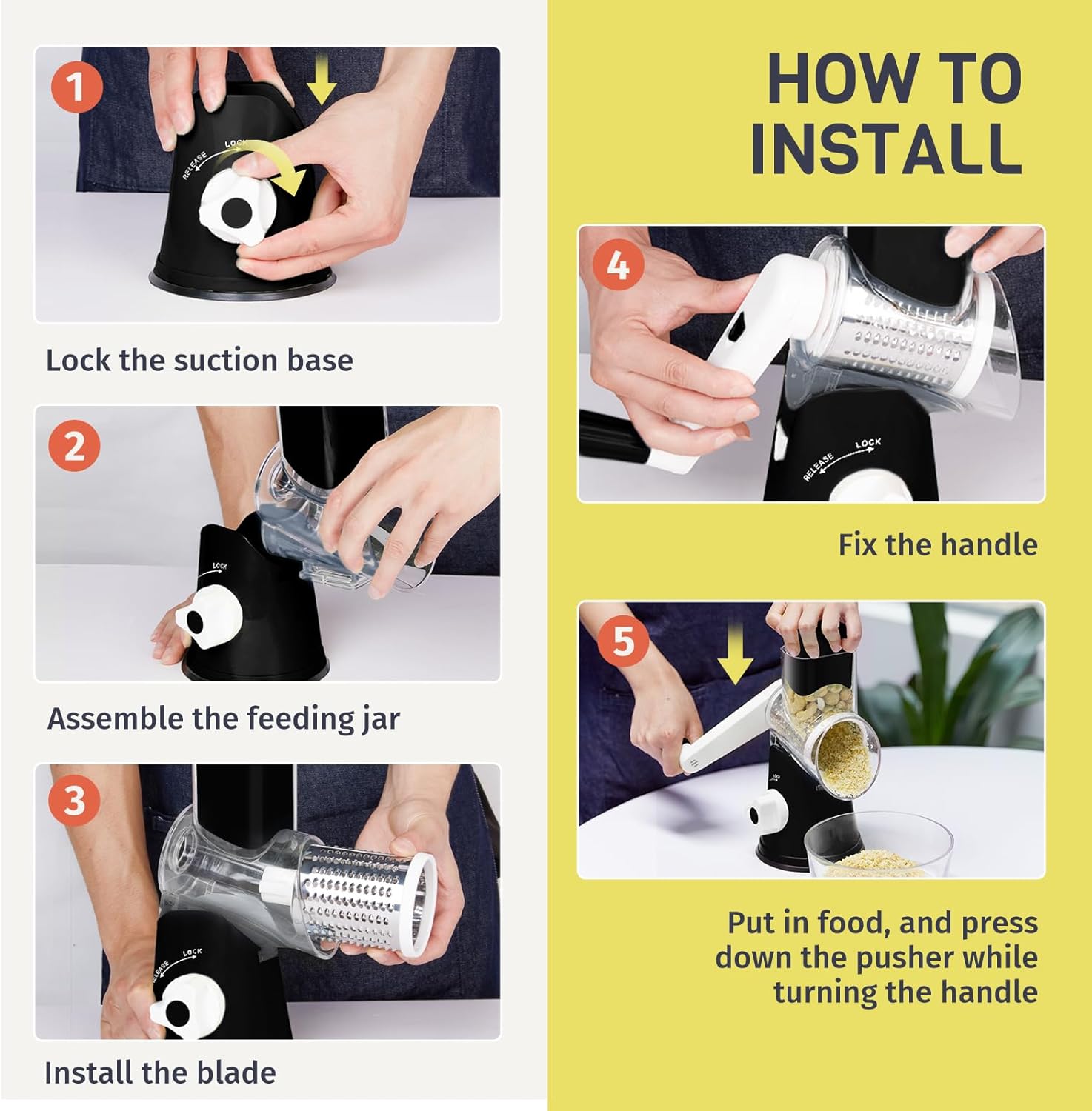 1

RELEASE LOCK

Lock the suction base

2

LOCK

Assemble the feeding jar

3

RELEASE LOCK

Install the blade

HOW TO INSTALL

4

RELEASE LOCK

Fix the handle

5

LOCK

Put in food, and press down the pusher while turning the handle