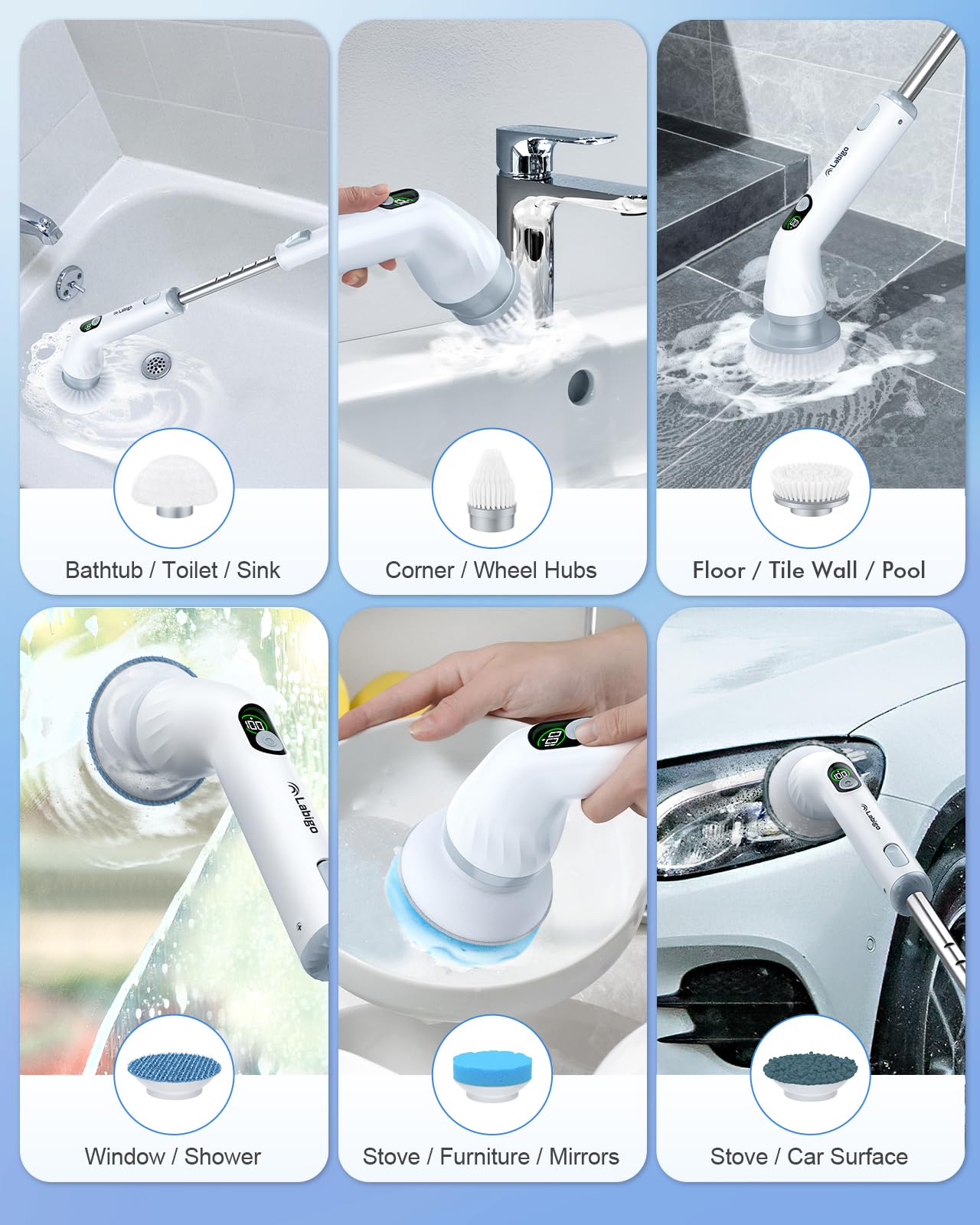 Labigo

Bathtub / Toilet / Sink

Corner / Wheel Hubs

Labigo

Floor / Tile Wall / Pool

100

Labigo

Window / Shower

Stove / Furniture / Mirrors

100

Labigo

Stove / Car Surface