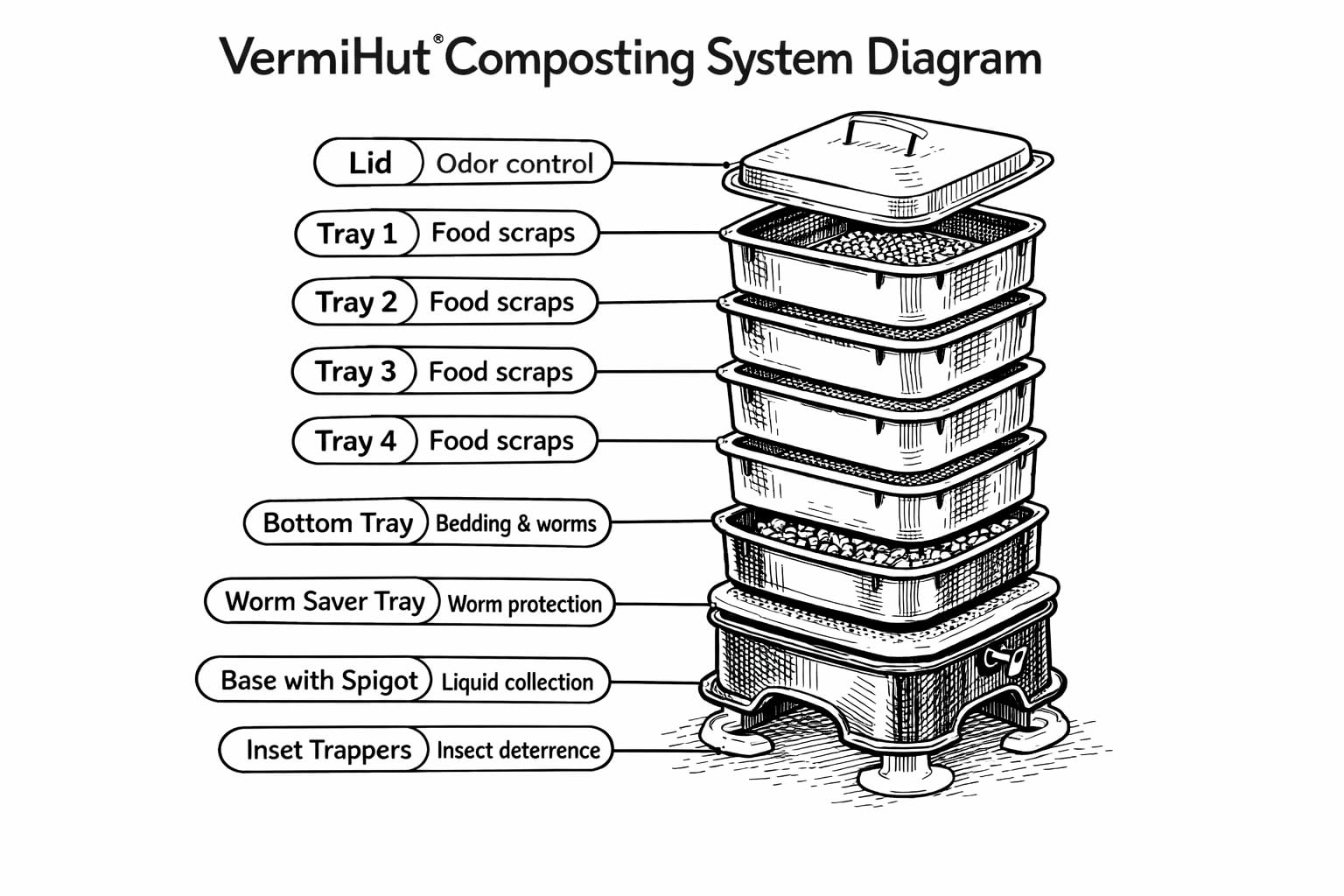 VermiHut® Composting System Diagram

Lid Odor control

Tray 1 Food scraps

Tray 2 Food scraps

Tray 3 Food scraps

Tray 4 Food scraps

Bottom Tray Bedding & worms

Worm Saver Tray Worm protection

Base with Spigot Liquid collection

Inset Trappers Insect deterrence