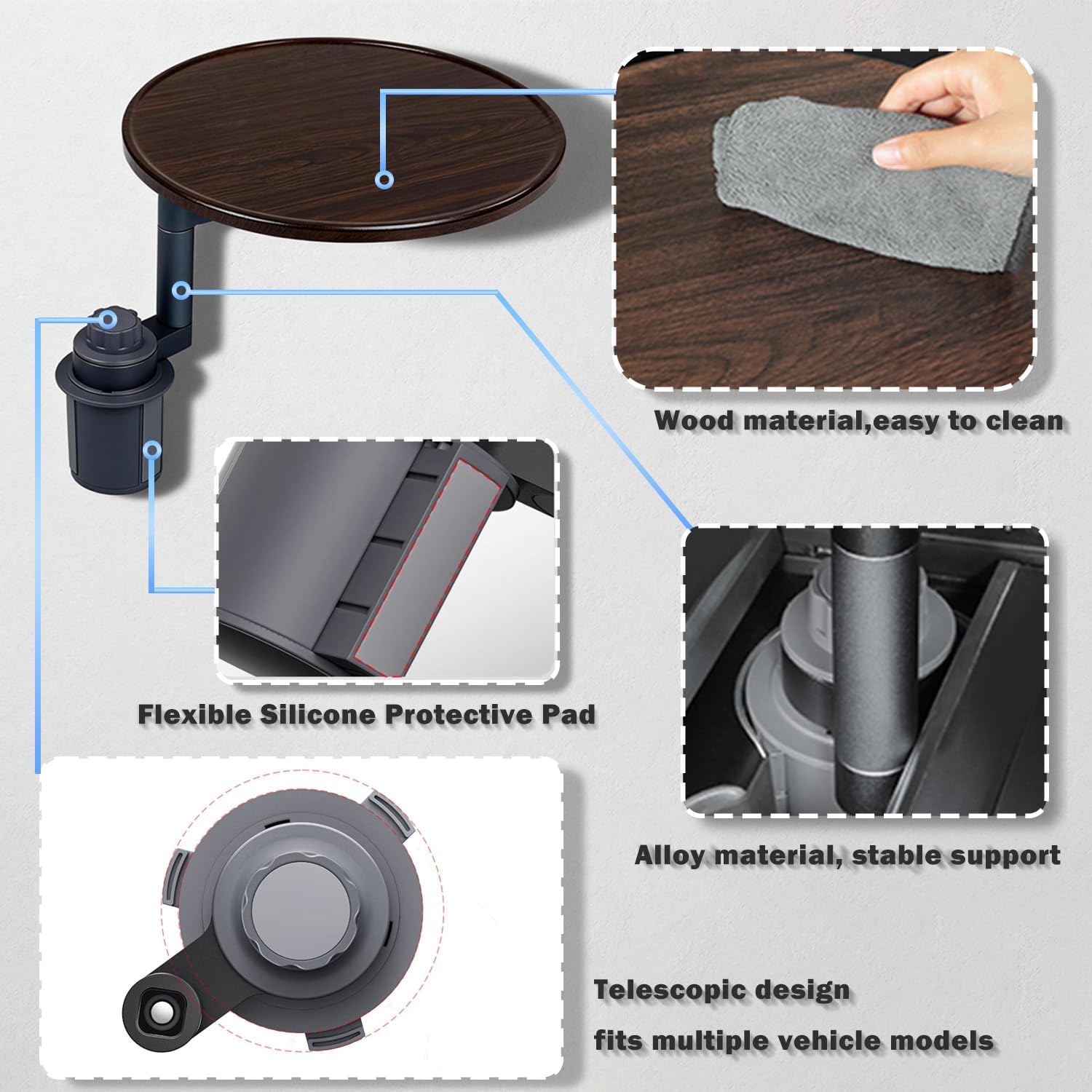 Wood material,easy to clean

Flexible Silicone Protective Pad

Alloy material, stable support

Telescopic design

fits multiple vehicle models