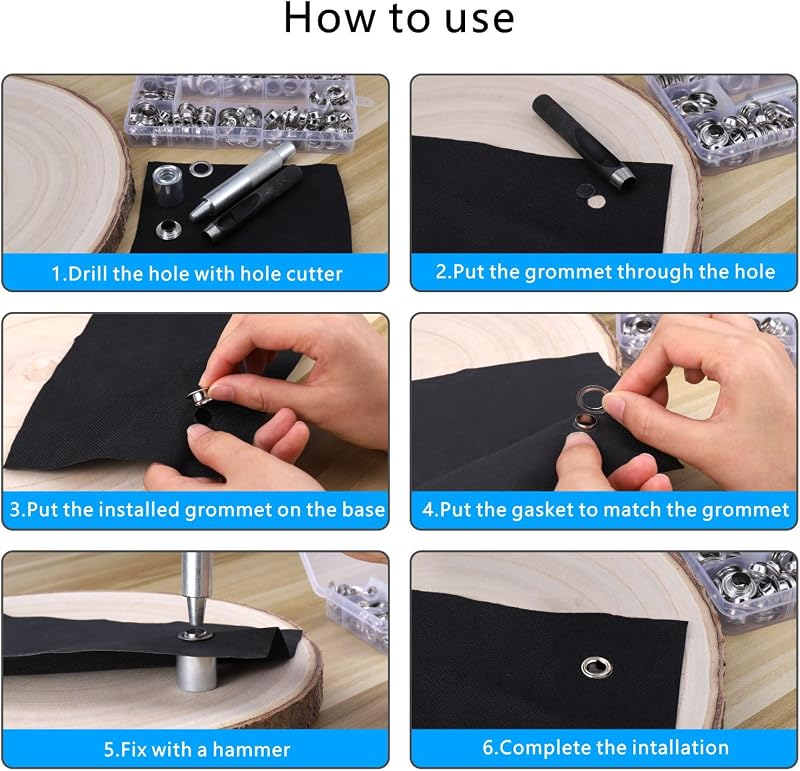 How to use

1.Drill the hole with hole cutter

2.Put the grommet through the hole

3.Put the installed grommet on the base

4.Put the gasket to match the grommet

5.Fix with a hammer

6.Complete the intallation