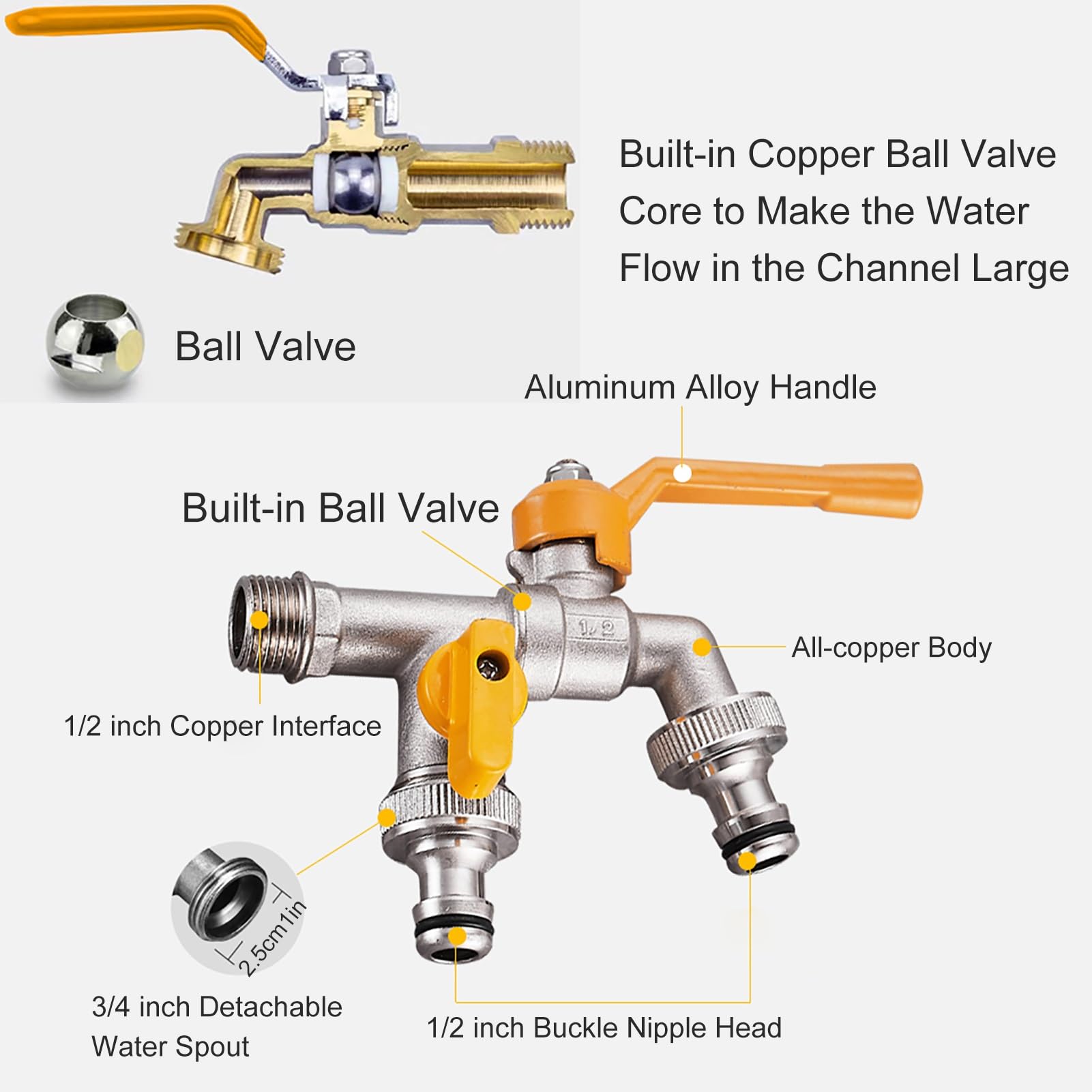 Built-in Copper Ball Valve Core to Make the Water Flow in the Channel Large

Ball Valve

Aluminum Alloy Handle

Built-in Ball Valve

1/2

All-copper Body

1/2 inch Copper Interface

2.5cm1in

3/4 inch Detachable Water Spout

1/2 inch Buckle Nipple Head