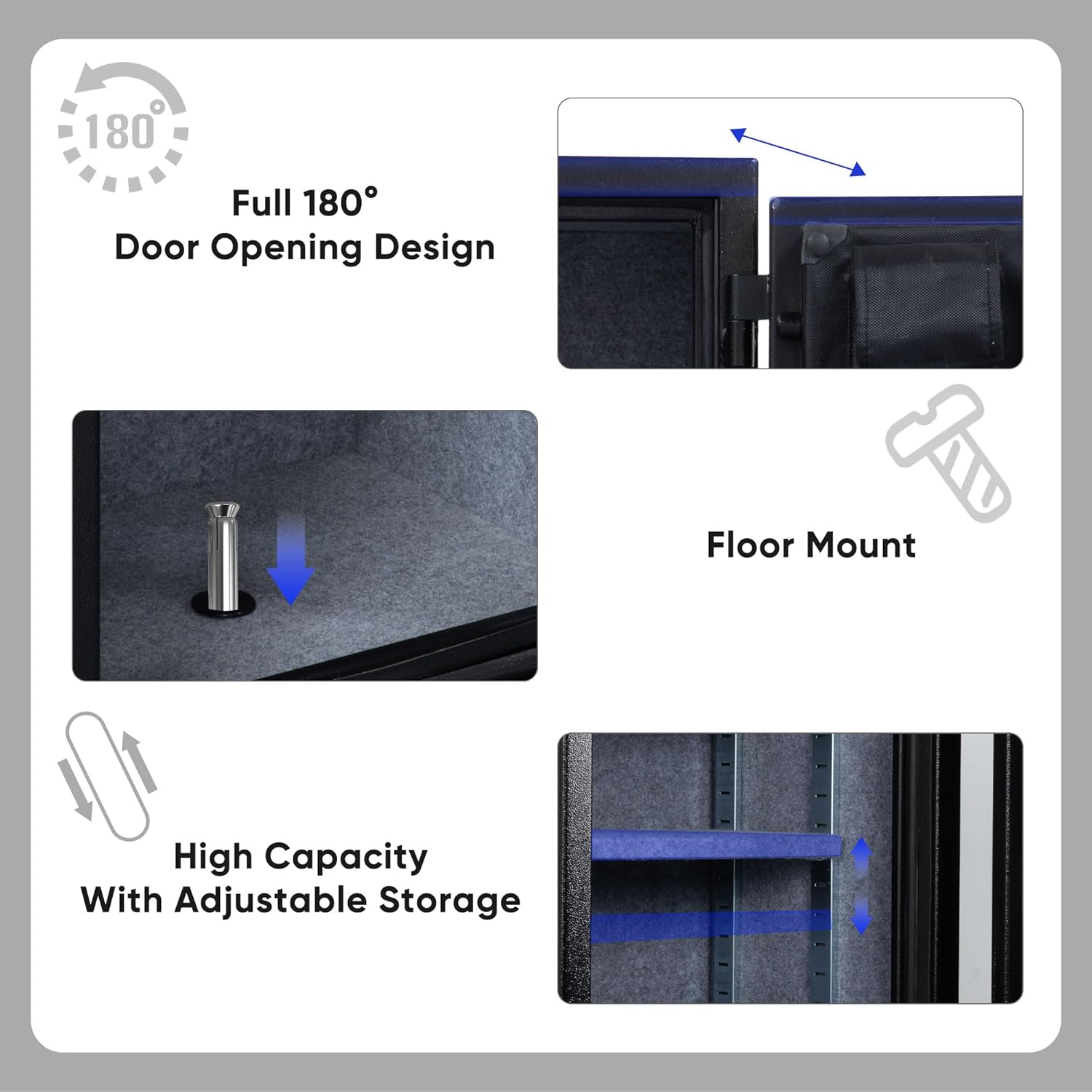 180°

Full 180°
Door Opening Design

Floor Mount

High Capacity
With Adjustable Storage