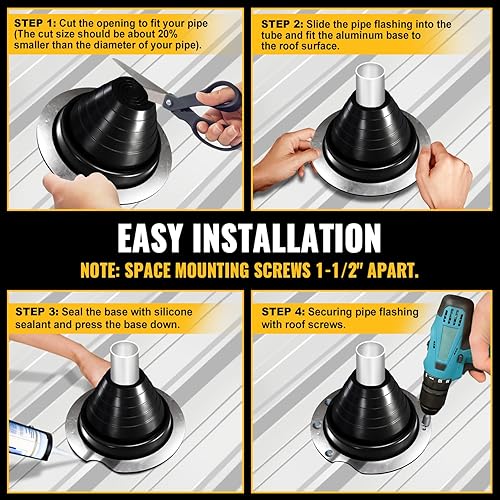 STEP 1: Cut the opening to fit your pipe (The cut size should be about 20% smaller than the diameter of your pipe).

STEP 2: Slide the pipe flashing into the tube and fit the aluminum base to the roof surface.

EASY INSTALLATION

NOTE: SPACE MOUNTING SCREWS 1-1/2" APART.

STEP 3: Seal the base with silicone sealant and press the base down.

STEP 4: Securing pipe flashing with roof screws.