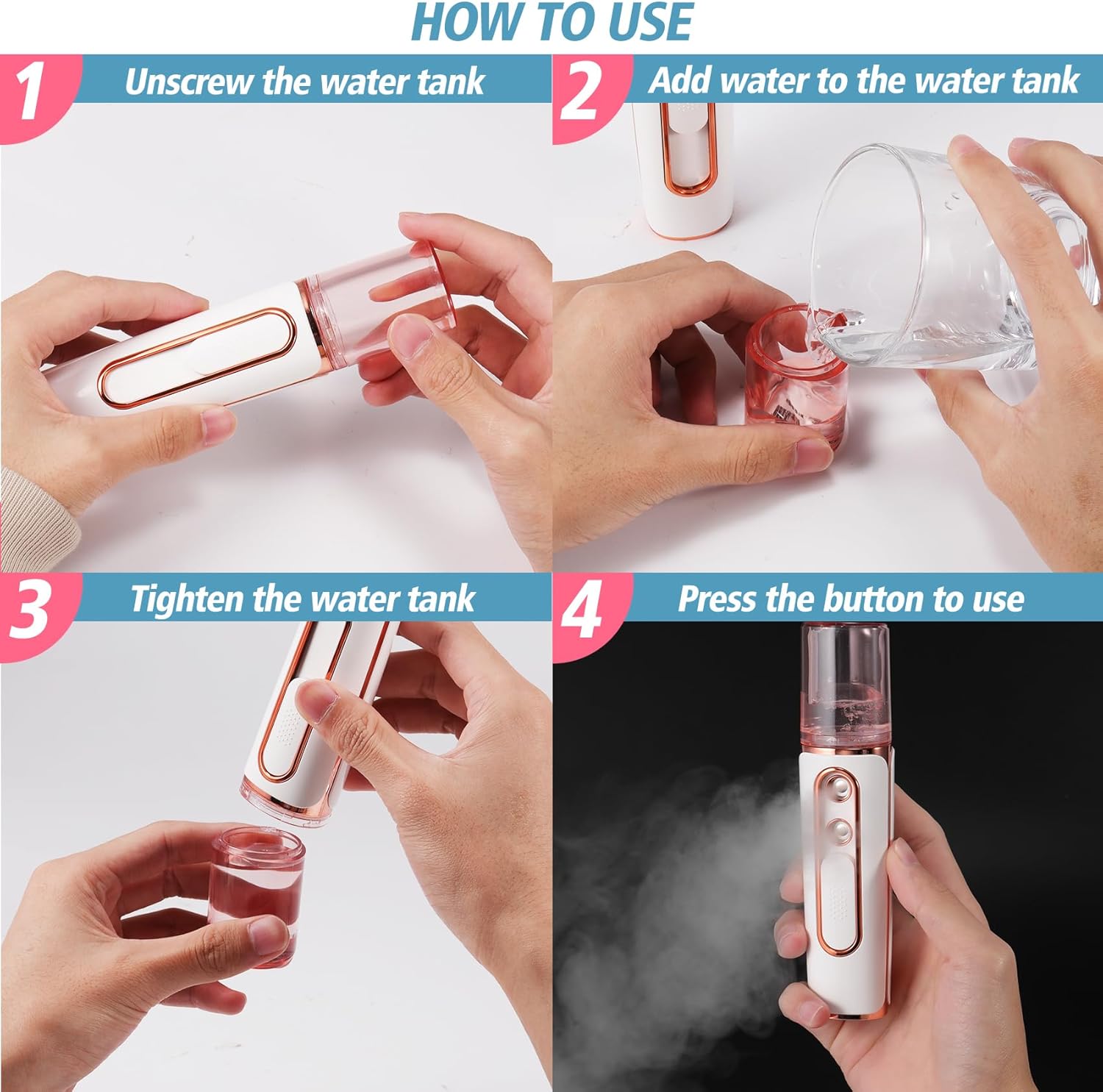 HOW TO USE

1 Unscrew the water tank

2 Add water to the water tank

3 Tighten the water tank

4 Press the button to use