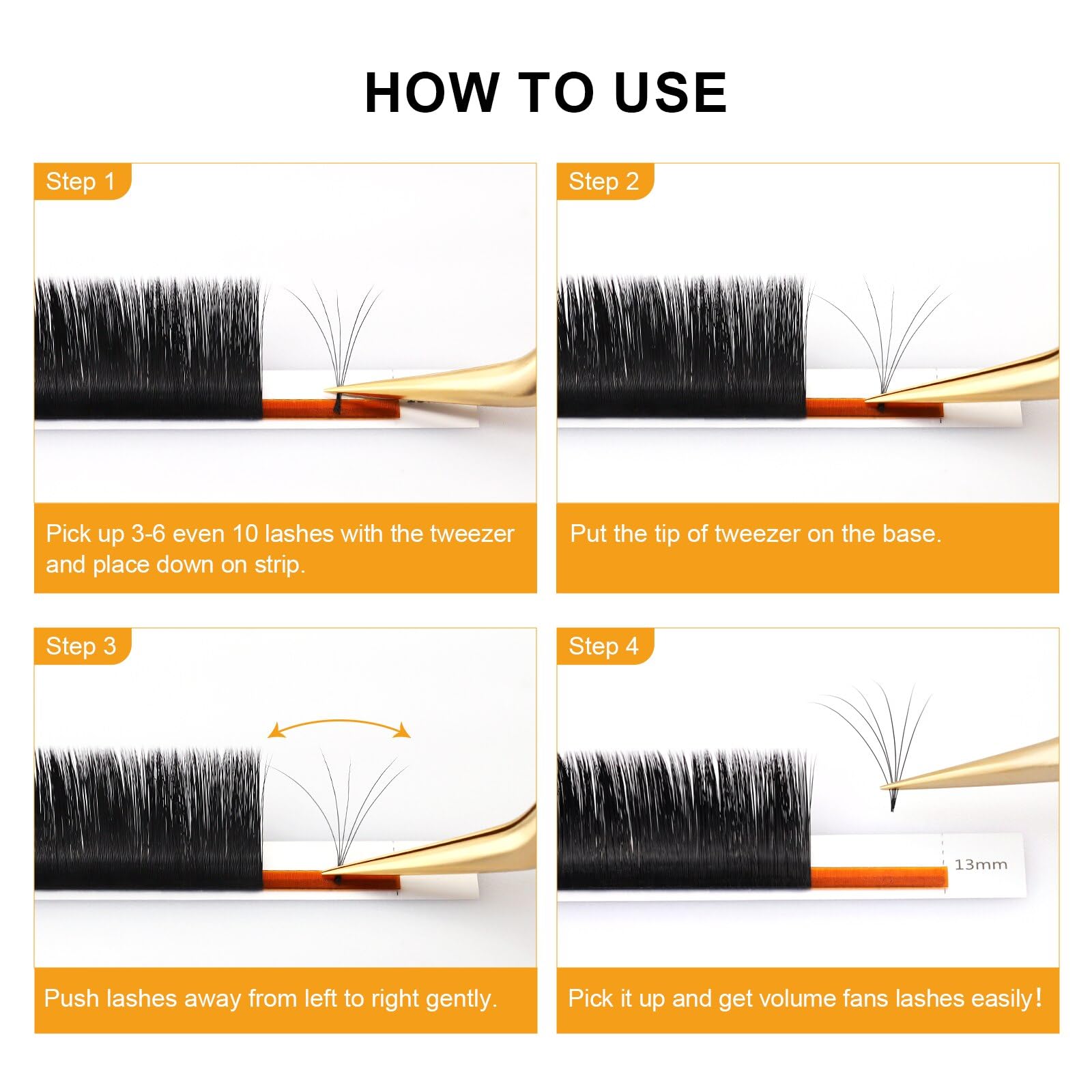 HOW TO USE

Step 1

Pick up 3-6 even 10 lashes with the tweezer and place down on strip.

Step 2

Put the tip of tweezer on the base.

Step 3

Push lashes away from left to right gently.

Step 4

13mm

Pick it up and get volume fans lashes easily!