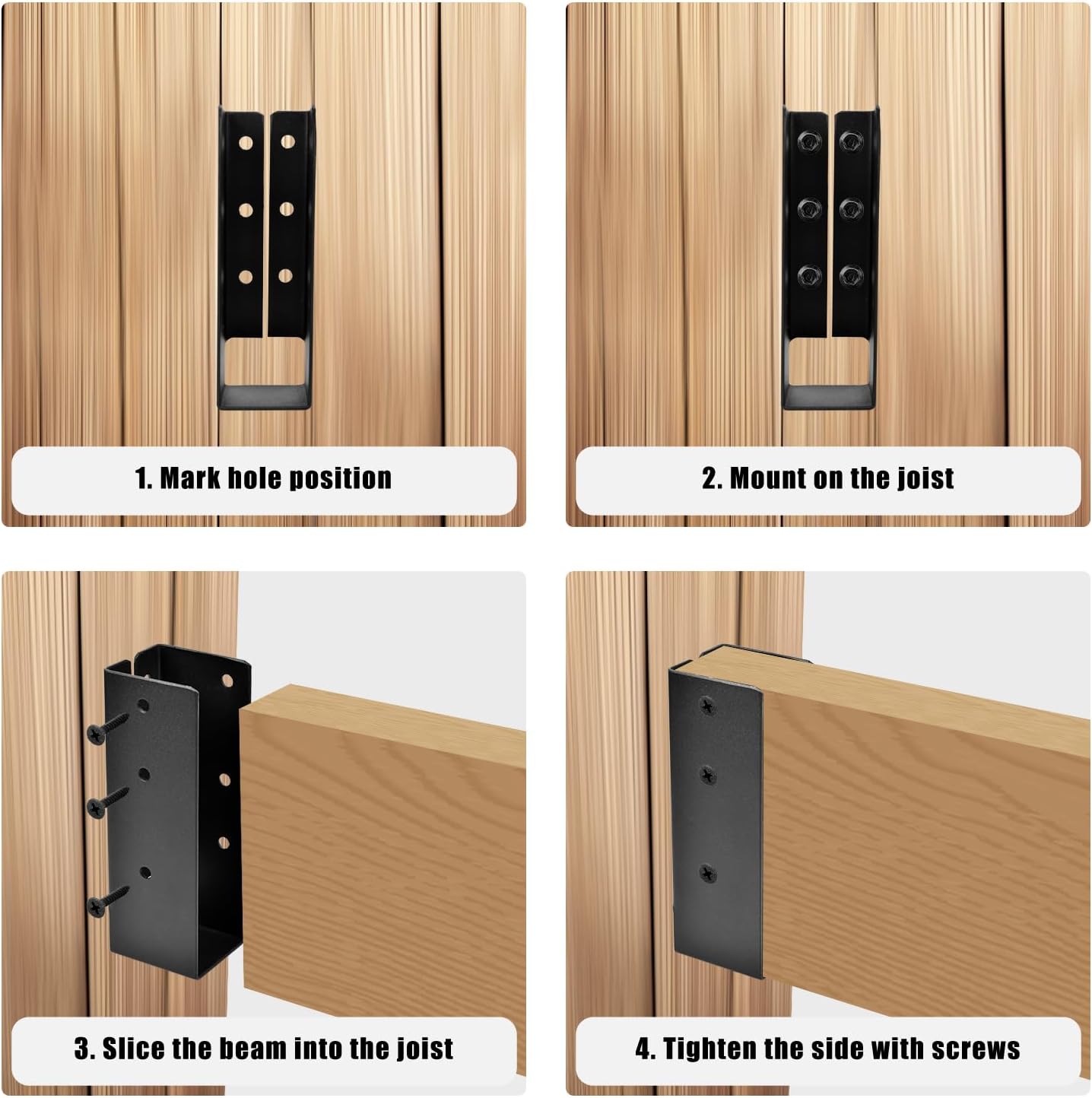 1. Mark hole position

2. Mount on the joist

3. Slice the beam into the joist

4. Tighten the side with screws