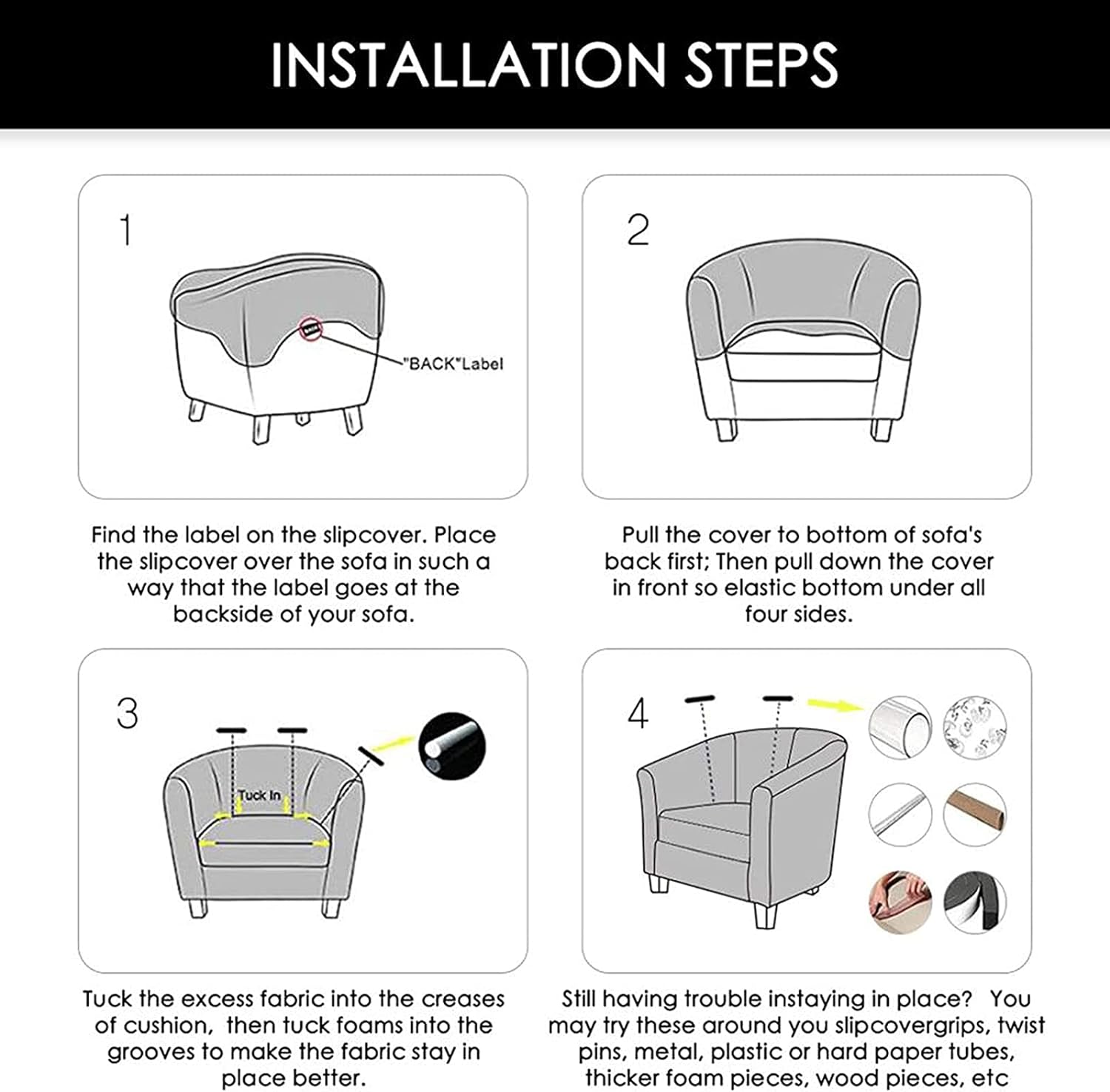 INSTALLATION STEPS

1

"BACK"Label

Find the label on the slipcover. Place the slipcover over the sofa in such a way that the label goes at the backside of your sofa.

2

Pull the cover to bottom of sofa's back first; Then pull down the cover in front so elastic bottom under all four sides.

3

Tuck In

Tuck the excess fabric into the creases of cushion, then tuck foams into the grooves to make the fabric stay in place better.

4

Still having trouble instaying in place? You may try these around you slipcovergrips, twist pins, metal, plastic or hard paper tubes, thicker foam pieces, wood pieces, etc