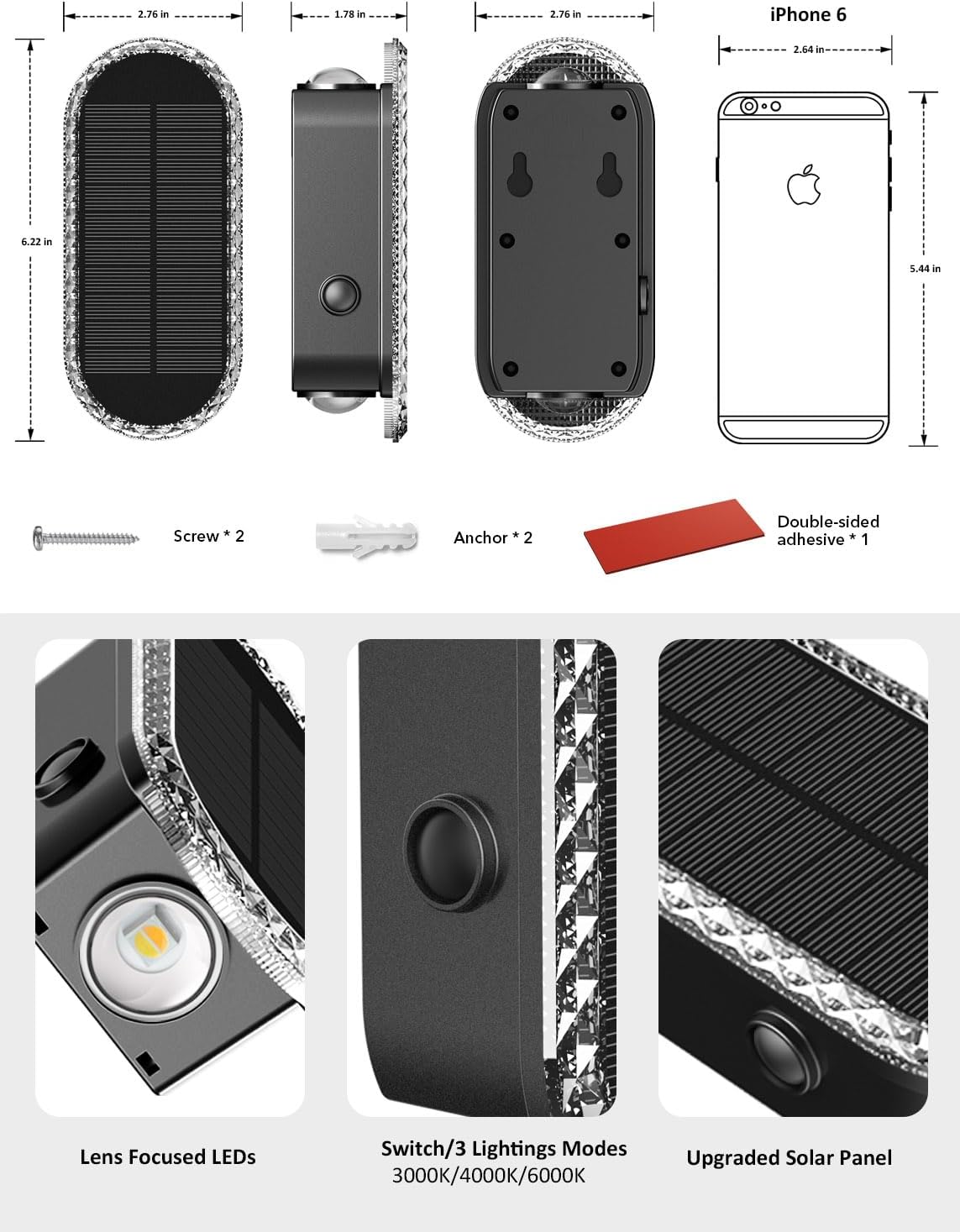 2.76 in

6.22 in

1.78 in

2.76 in

iPhone 6

2.64 in

5.44 in

Screw * 2

Anchor * 2

Double-sided adhesive * 1

Lens Focused LEDs

Switch/3 Lightings Modes
3000K/4000K/6000K

Upgraded Solar Panel