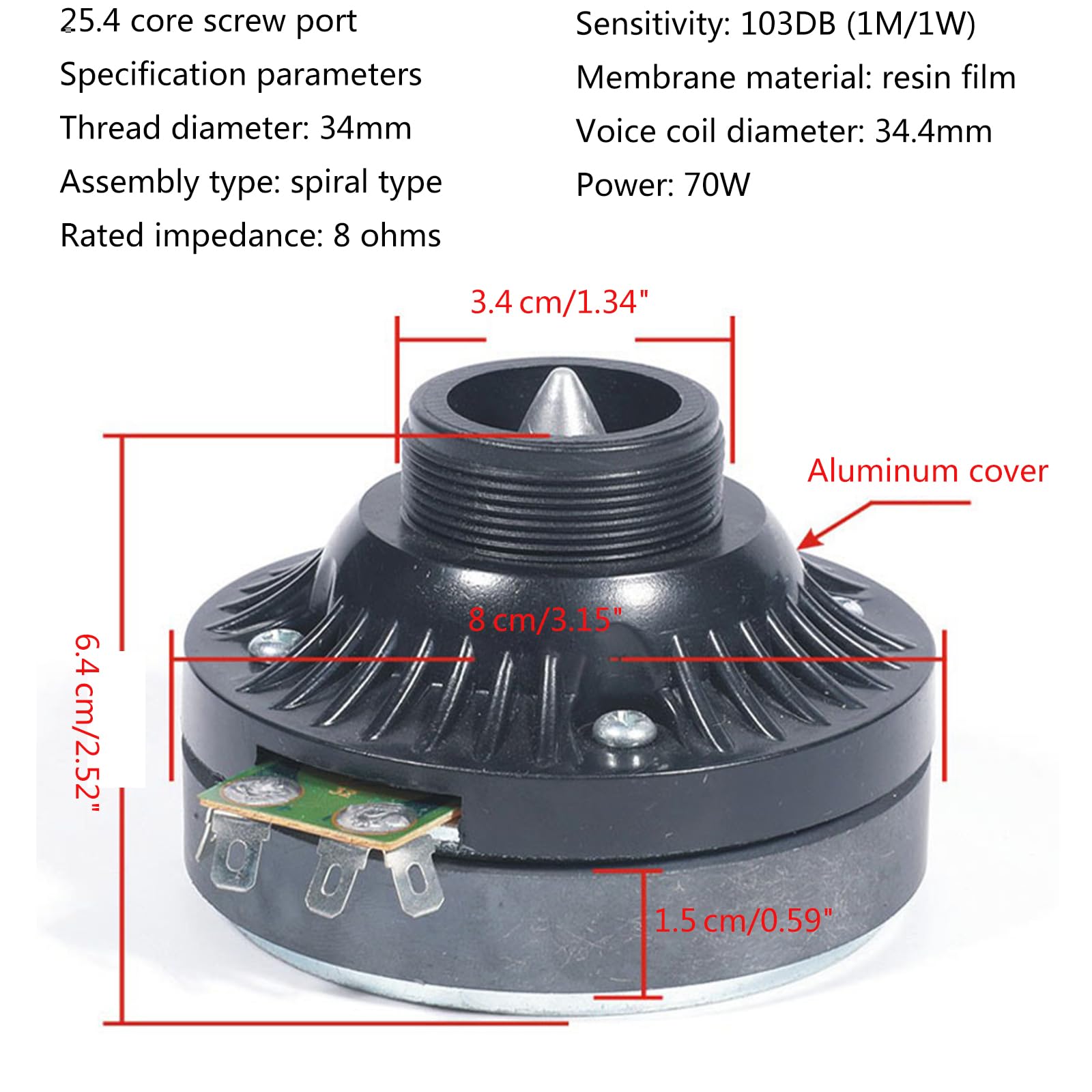 25.4 core screw port
Specification parameters
Thread diameter: 34mm
Assembly type: spiral type
Rated impedance: 8 ohms

Sensitivity: 103DB (1M/1W)
Membrane material: resin film
Voice coil diameter: 34.4mm
Power: 70W

3.4 cm/1.34"

Aluminum cover

8 cm/3.15"

6.4 cm/2.52"

1.5 cm/0.59"