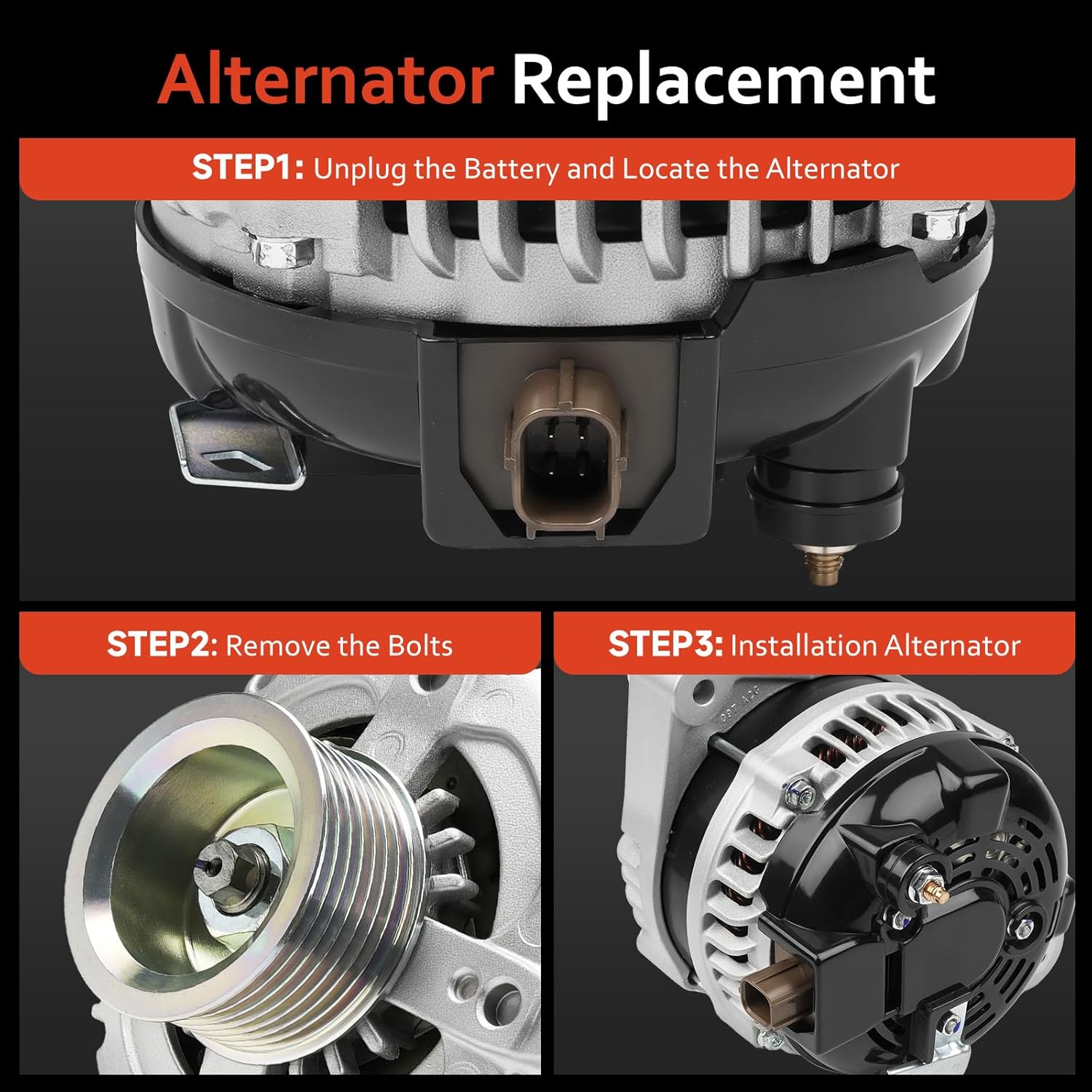 Alternator Replacement

STEP1: Unplug the Battery and Locate the Alternator

STEP2: Remove the Bolts

STEP3: Installation Alternator