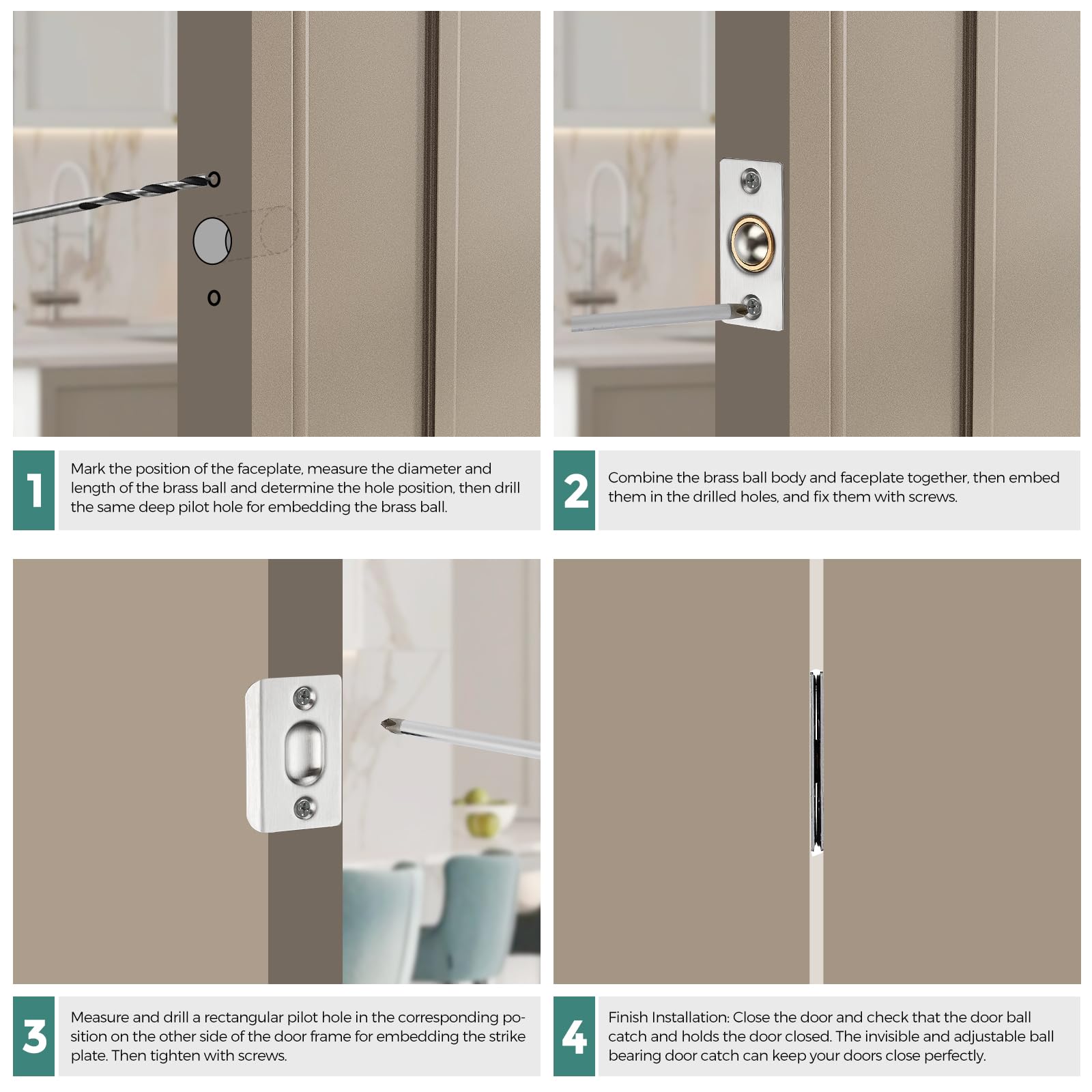 1

Mark the position of the faceplate, measure the diameter and length of the brass ball and determine the hole position, then drill the same deep pilot hole for embedding the brass ball.

2

Combine the brass ball body and faceplate together, then embed them in the drilled holes, and fix them with screws.

3

Measure and drill a rectangular pilot hole in the corresponding position on the other side of the door frame for embedding the strike plate. Then tighten with screws.

4

Finish Installation: Close the door and check that the door ball catch and holds the door closed. The invisible and adjustable ball bearing door catch can keep your doors close perfectly.