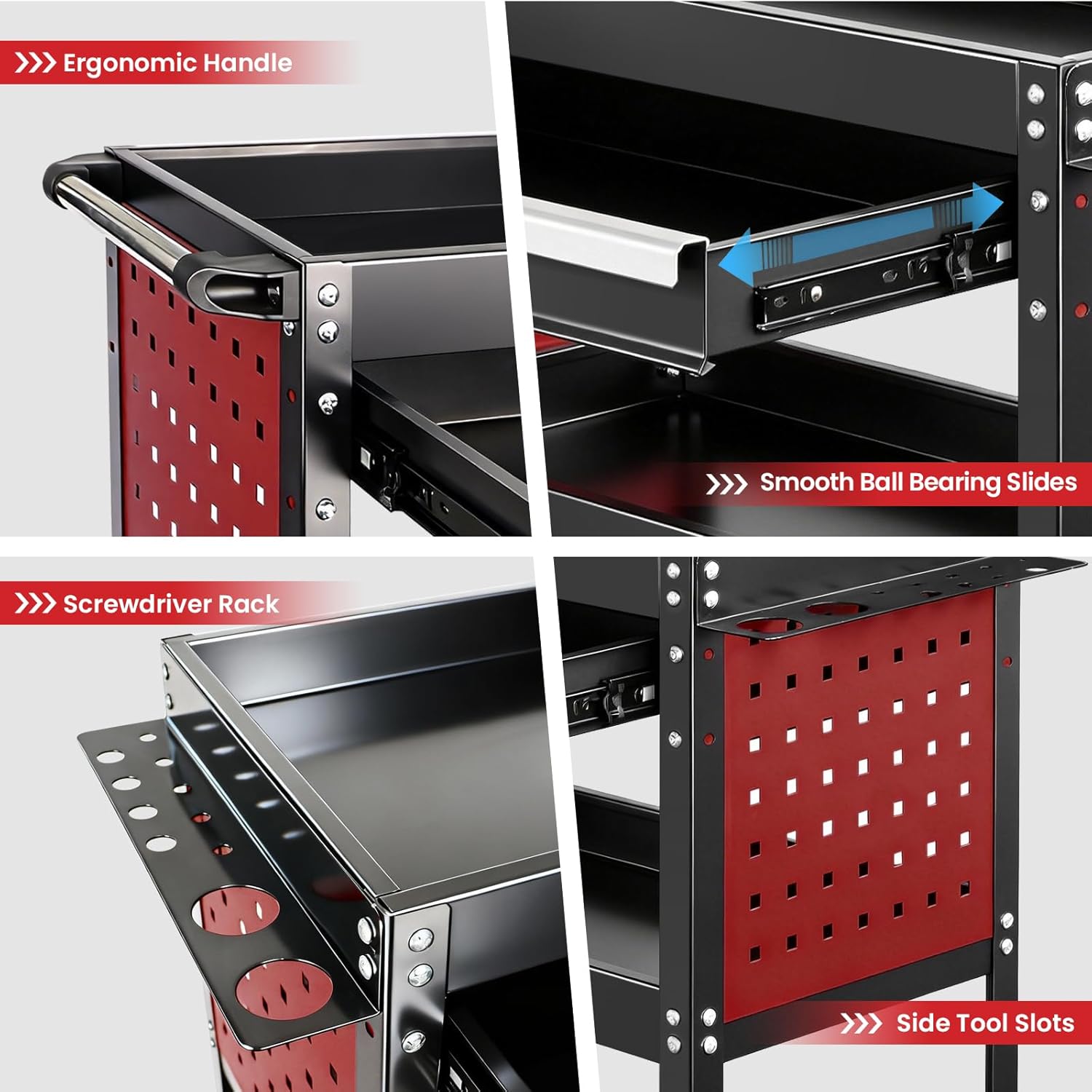 Ergonomic Handle

Smooth Ball Bearing Slides

Screwdriver Rack

Side Tool Slots