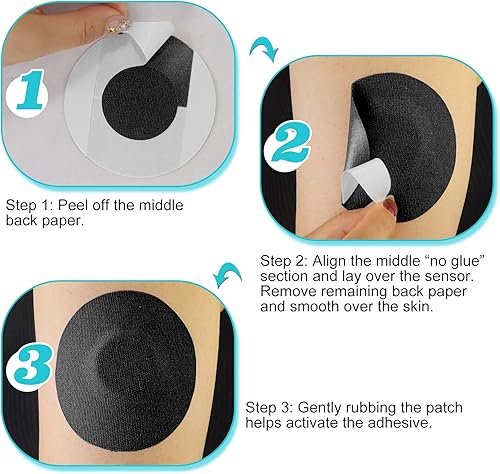 1

Step 1: Peel off the middle back paper.

2

Step 2: Align the middle “no glue” section and lay over the sensor. Remove remaining back paper and smooth over the skin.

3

Step 3: Gently rubbing the patch helps activate the adhesive.