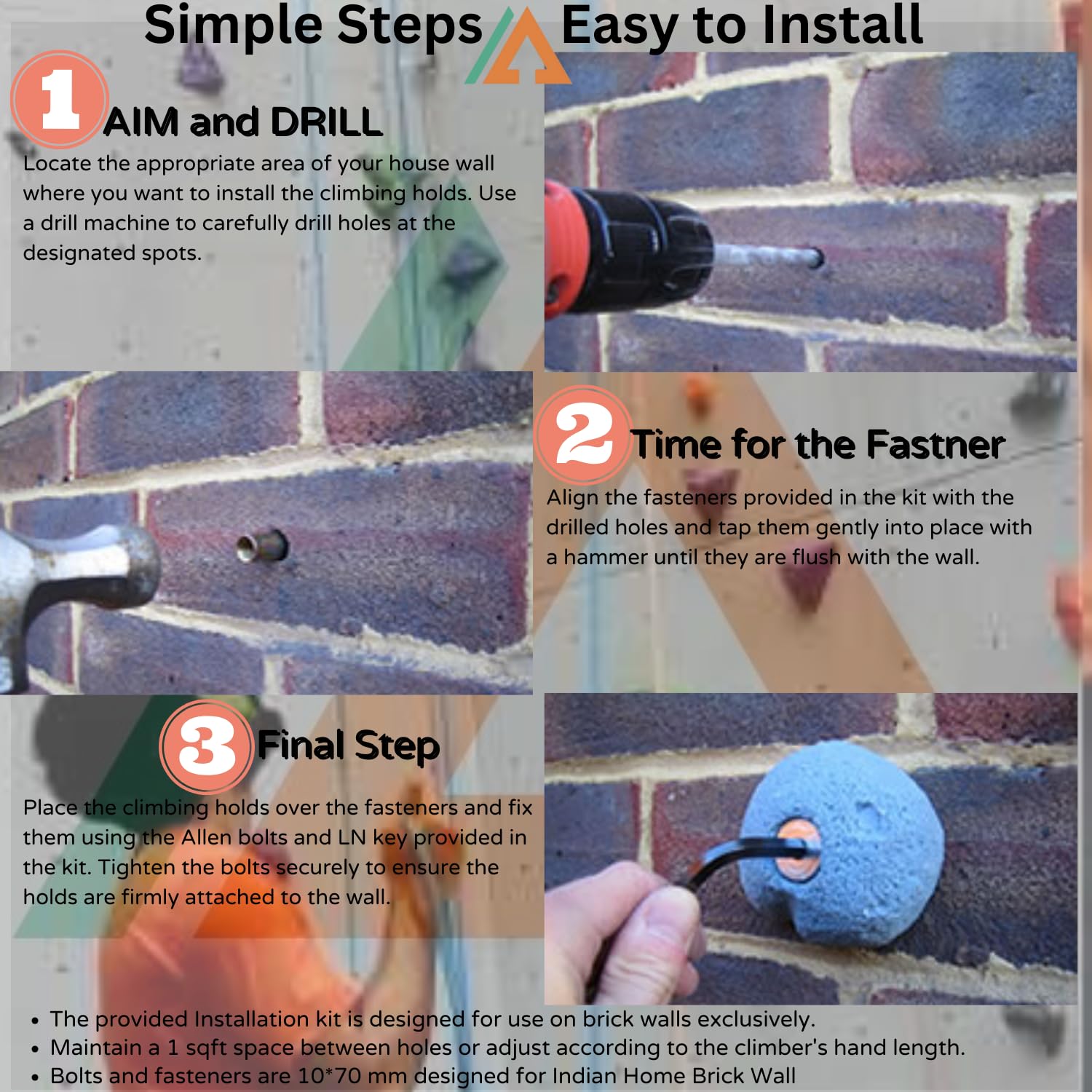 Simple Steps Easy to Install

1 AIM and DRILL

Locate the appropriate area of your house wall where you want to install the climbing holds. Use a drill machine to carefully drill holes at the designated spots.

2 Time for the Fastner

Align the fasteners provided in the kit with the drilled holes and tap them gently into place with a hammer until they are flush with the wall.

3 Final Step

Place the climbing holds over the fasteners and fix them using the Allen bolts and LN key provided in the kit. Tighten the bolts securely to ensure the holds are firmly attached to the wall.

• The provided Installation kit is designed for use on brick walls exclusively.
• Maintain a 1 sqft space between holes or adjust according to the climber's hand length.
• Bolts and fasteners are 10*70 mm designed for Indian Home Brick Wall