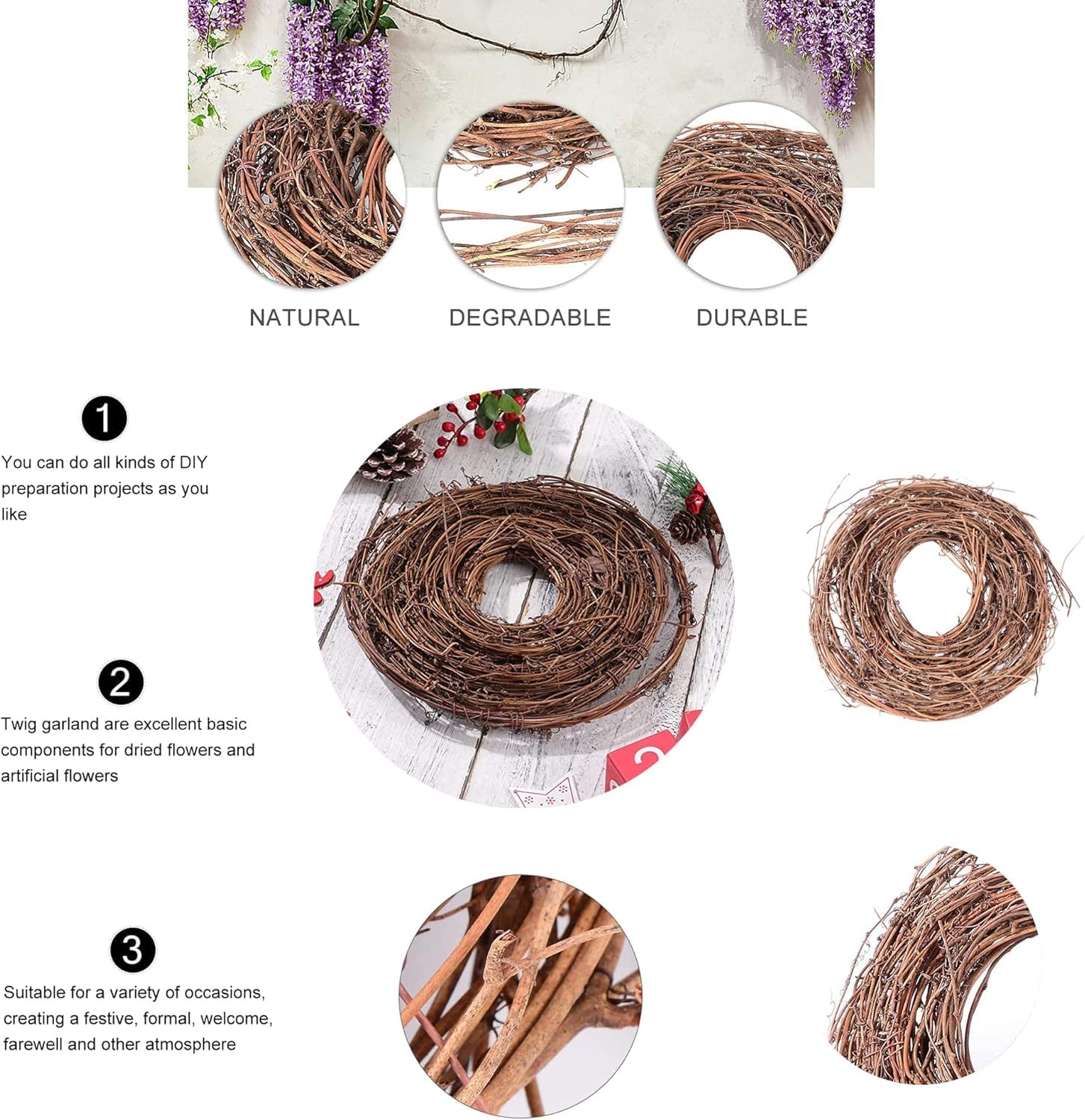 NATURAL

DEGRADABLE

DURABLE

1

You can do all kinds of DIY preparation projects as you like

2

Twig garland are excellent basic components for dried flowers and artificial flowers

3

Suitable for a variety of occasions, creating a festive, formal, welcome, farewell and other atmosphere