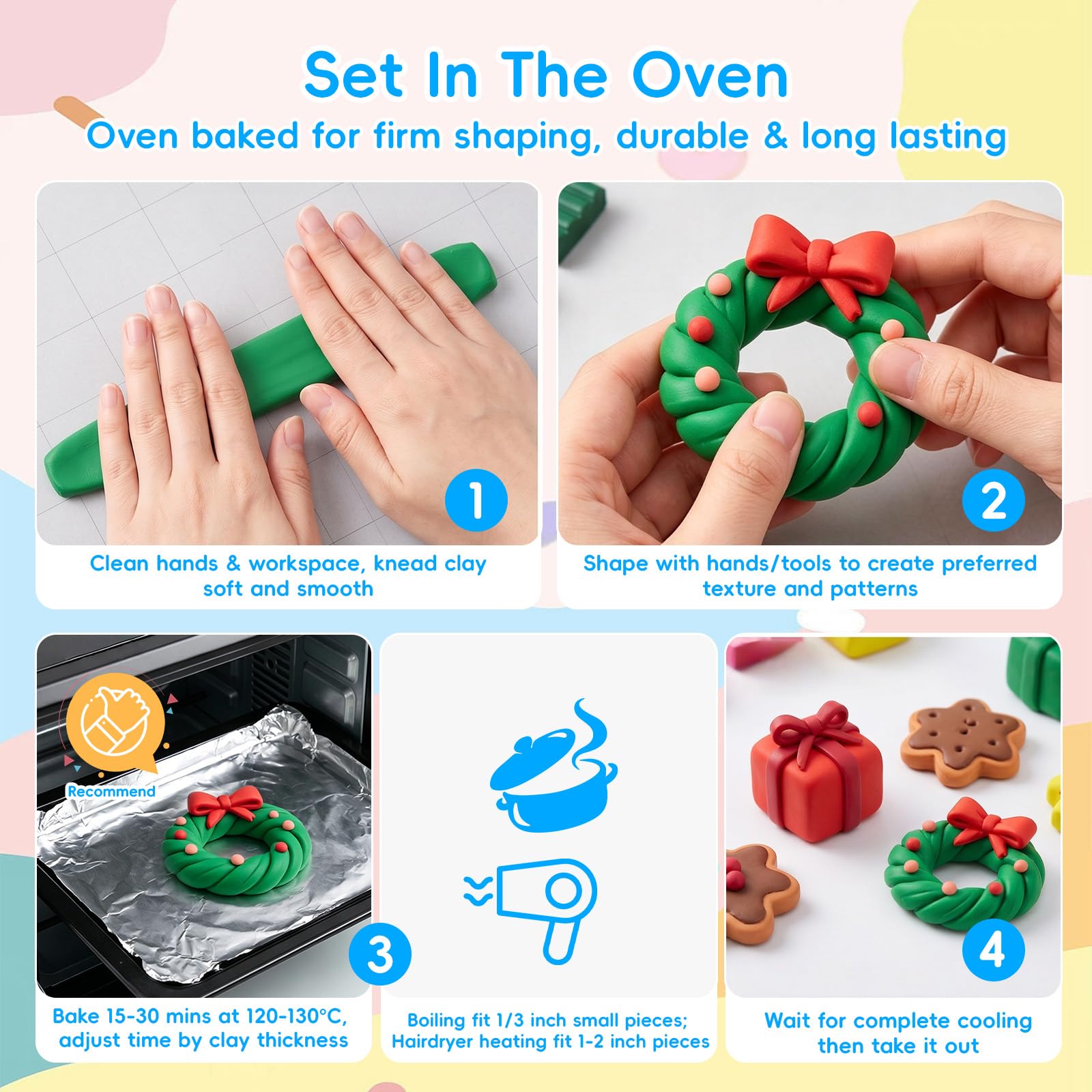 Set In The Oven

Oven baked for firm shaping, durable & long lasting

1

Clean hands & workspace, knead clay soft and smooth

2

Shape with hands/tools to create preferred texture and patterns

Recommend

3

Bake 15-30 mins at 120-130°C, adjust time by clay thickness

Boiling fit 1/3 inch small pieces; Hairdryer heating fit 1-2 inch pieces

4

Wait for complete cooling then take it out