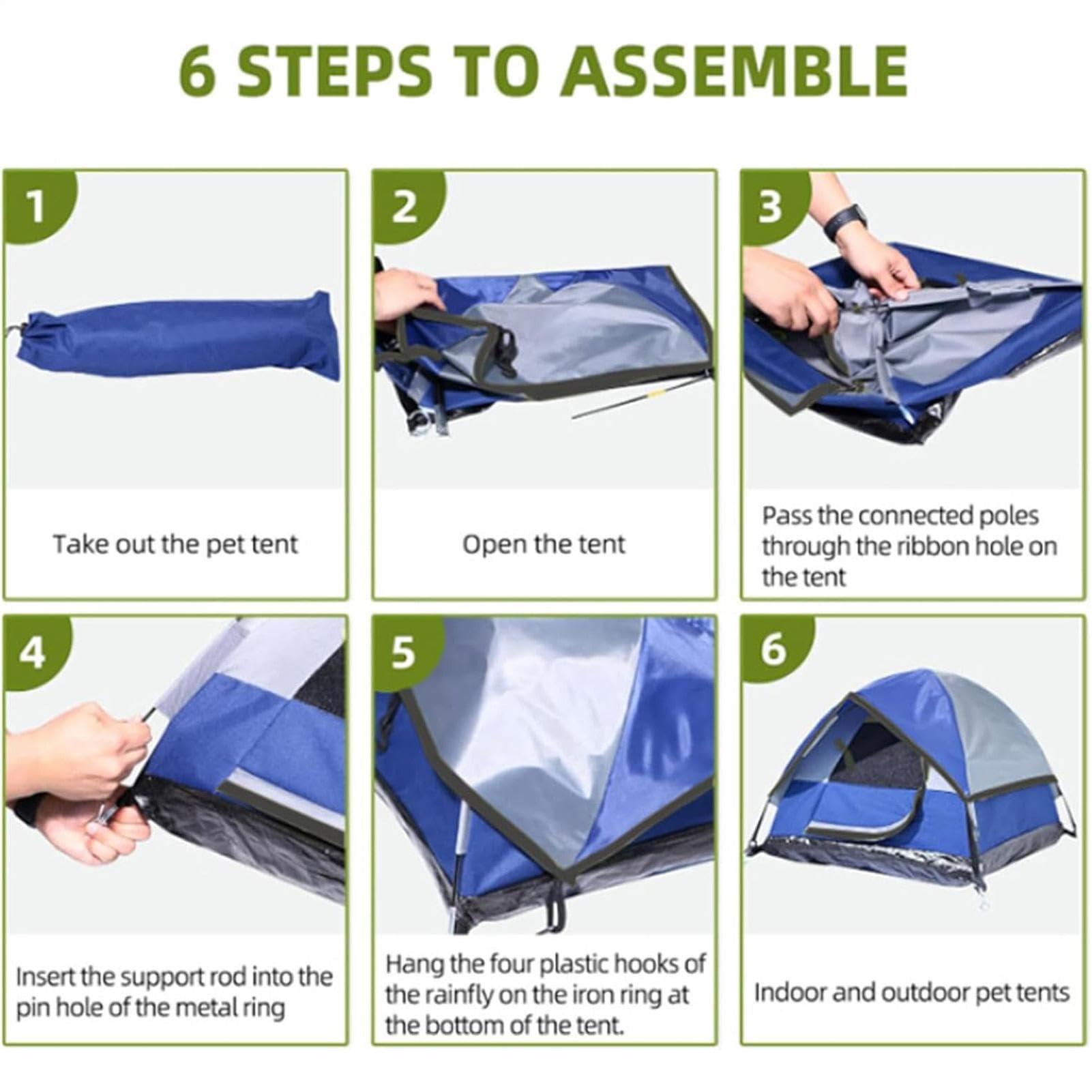 6 STEPS TO ASSEMBLE

1

Take out the pet tent

2

Open the tent

3

Pass the connected poles through the ribbon hole on the tent

4

Insert the support rod into the pin hole of the metal ring

5

Hang the four plastic hooks of the rainfly on the iron ring at the bottom of the tent.

6

Indoor and outdoor pet tents