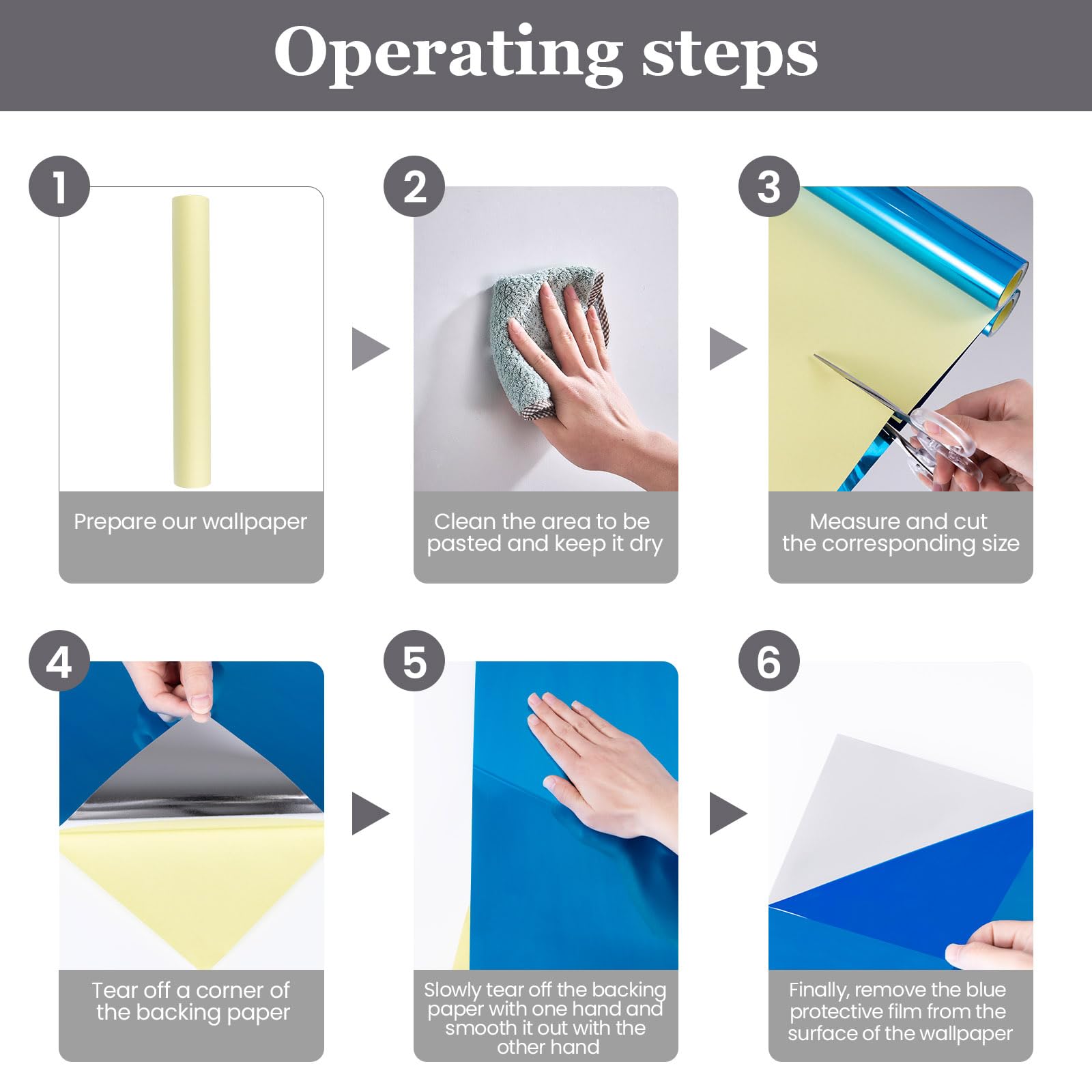 Operating steps

1

Prepare our wallpaper

2

Clean the area to be pasted and keep it dry

3

Measure and cut the corresponding size

4

Tear off a corner of the backing paper

5

Slowly tear off the backing paper with one hand and smooth it out with the other hand

6

Finally, remove the blue protective film from the surface of the wallpaper