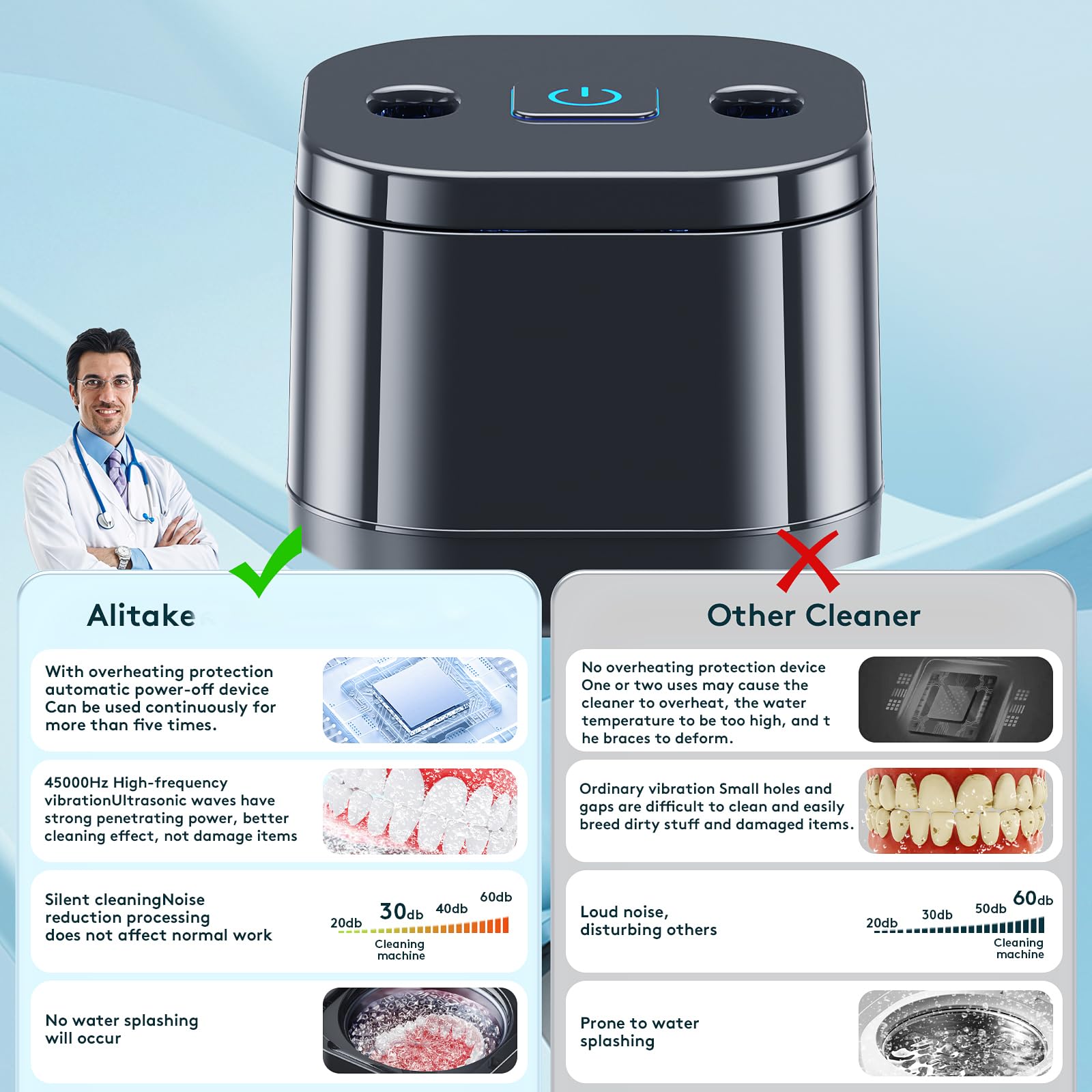 Alitake

With overheating protection automatic power-off device Can be used continuously for more than five times.

45000Hz High-frequency vibrationUltrasonic waves have strong penetrating power, better cleaning effect, not damage items

Silent cleaningNoise reduction processing does not affect normal work

20db 30db 40db 60db
Cleaning machine

No water splashing will occur

Other Cleaner

No overheating protection device One or two uses may cause the cleaner to overheat, the water temperature to be too high, and t he braces to deform.

Ordinary vibration Small holes and gaps are difficult to clean and easily breed dirty stuff and damaged items.

Loud noise, disturbing others

20db 30db 50db 60db
Cleaning machine

Prone to water splashing