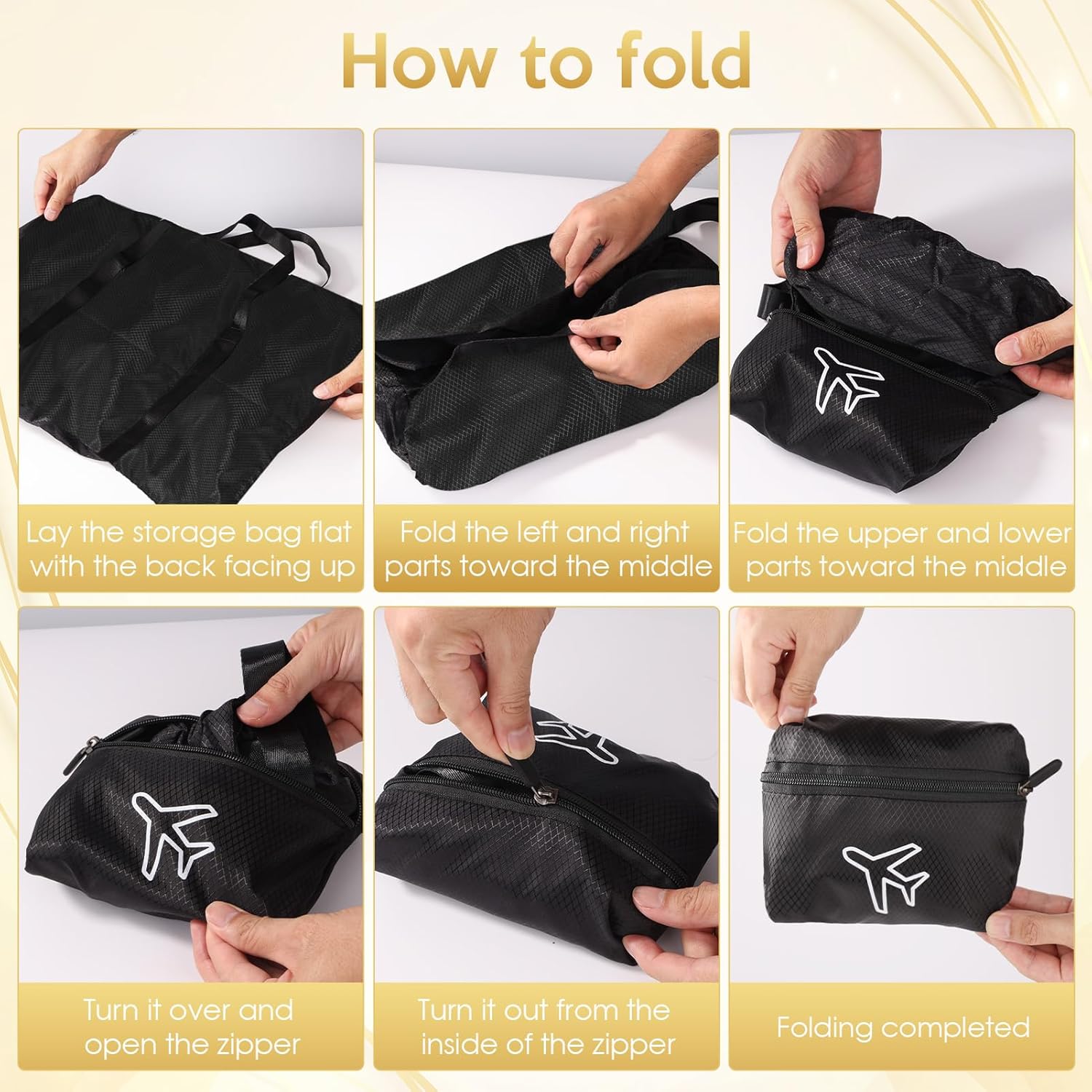 How to fold

Lay the storage bag flat with the back facing up

Fold the left and right parts toward the middle

Fold the upper and lower parts toward the middle

Turn it over and open the zipper

Turn it out from the inside of the zipper

Folding completed