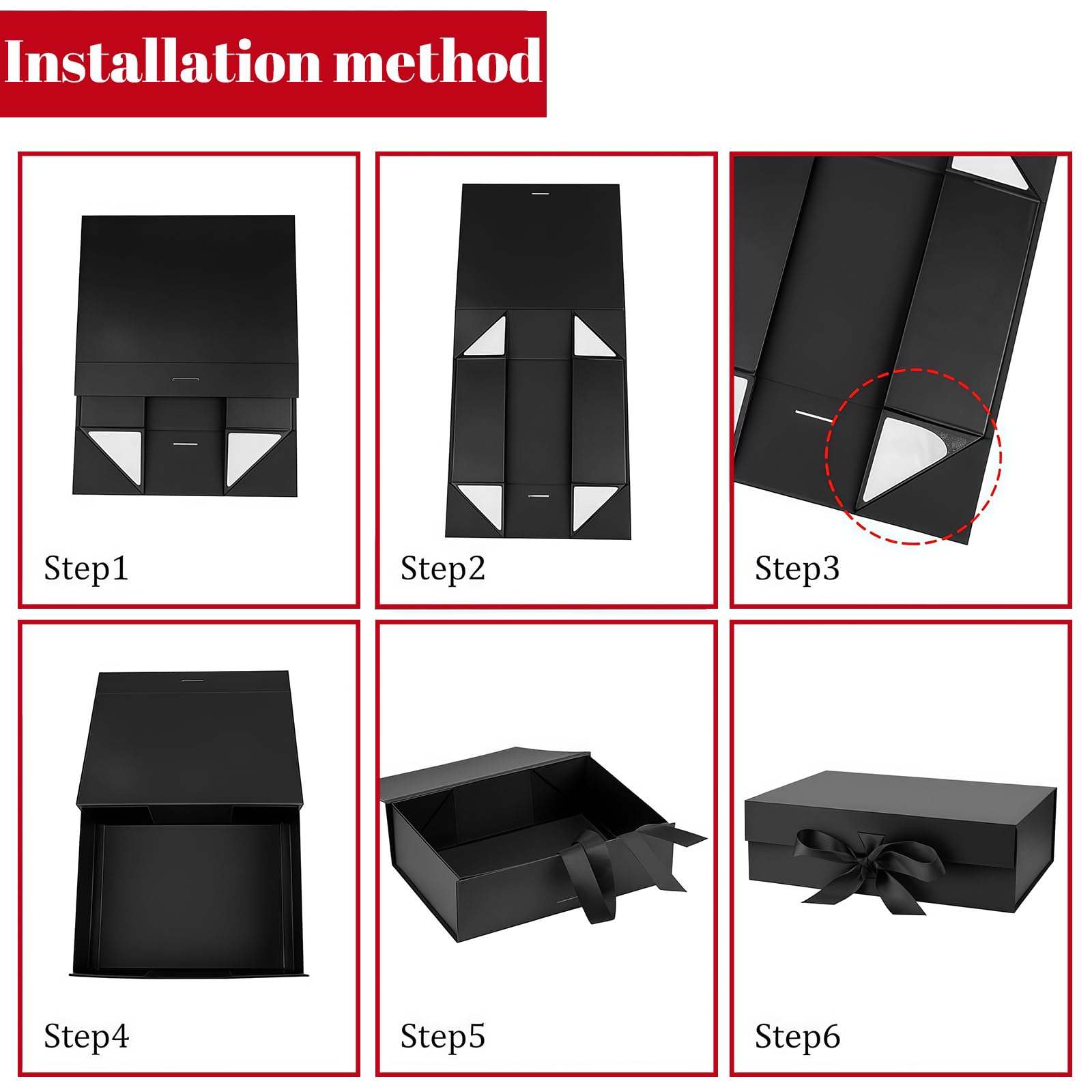 Installation method

Step1

Step2

Step3

Step4

Step5

Step6