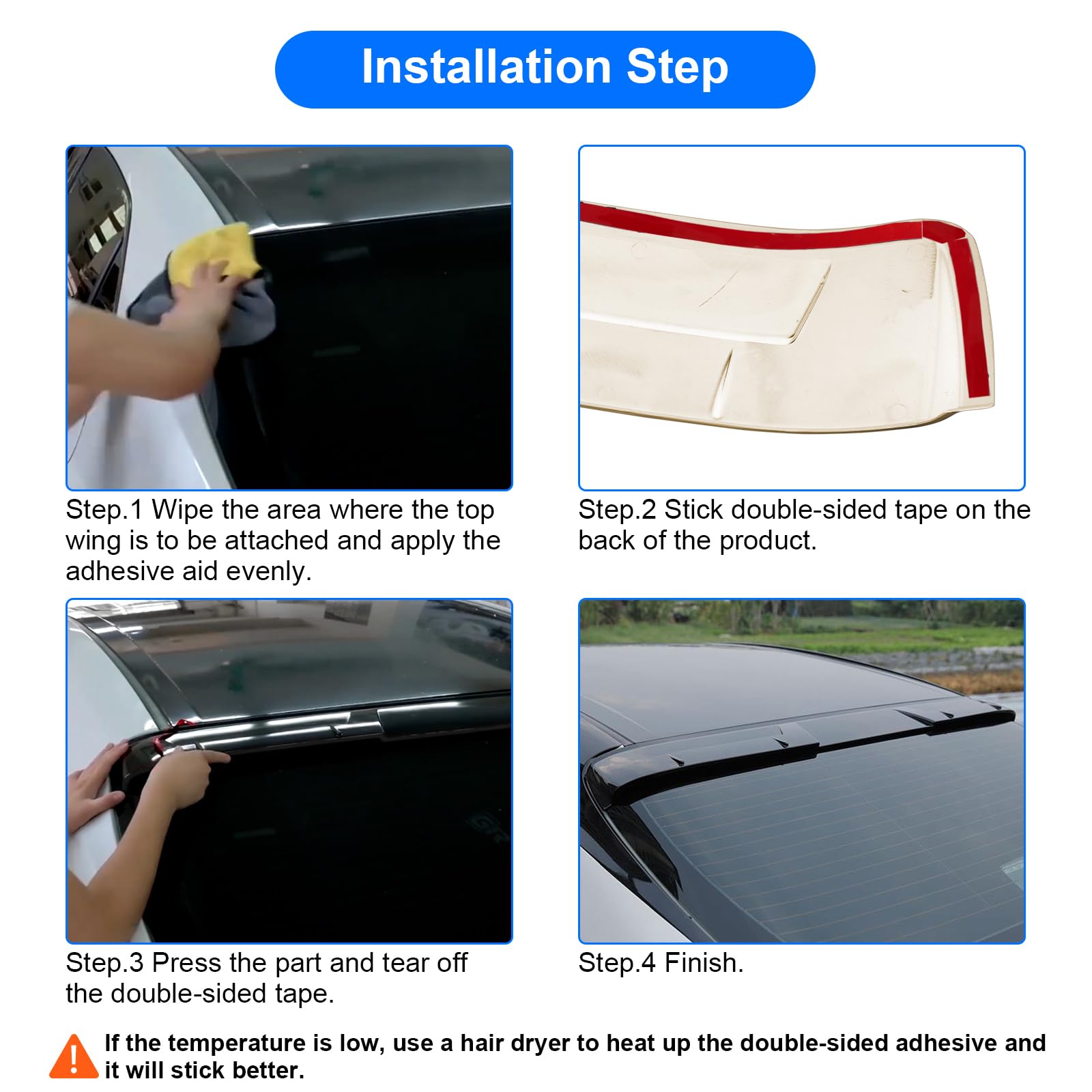 Installation Step

Step.1 Wipe the area where the top wing is to be attached and apply the adhesive aid evenly.

Step.2 Stick double-sided tape on the back of the product.

Step.3 Press the part and tear off the double-sided tape.

Step.4 Finish.

If the temperature is low, use a hair dryer to heat up the double-sided adhesive and it will stick better.