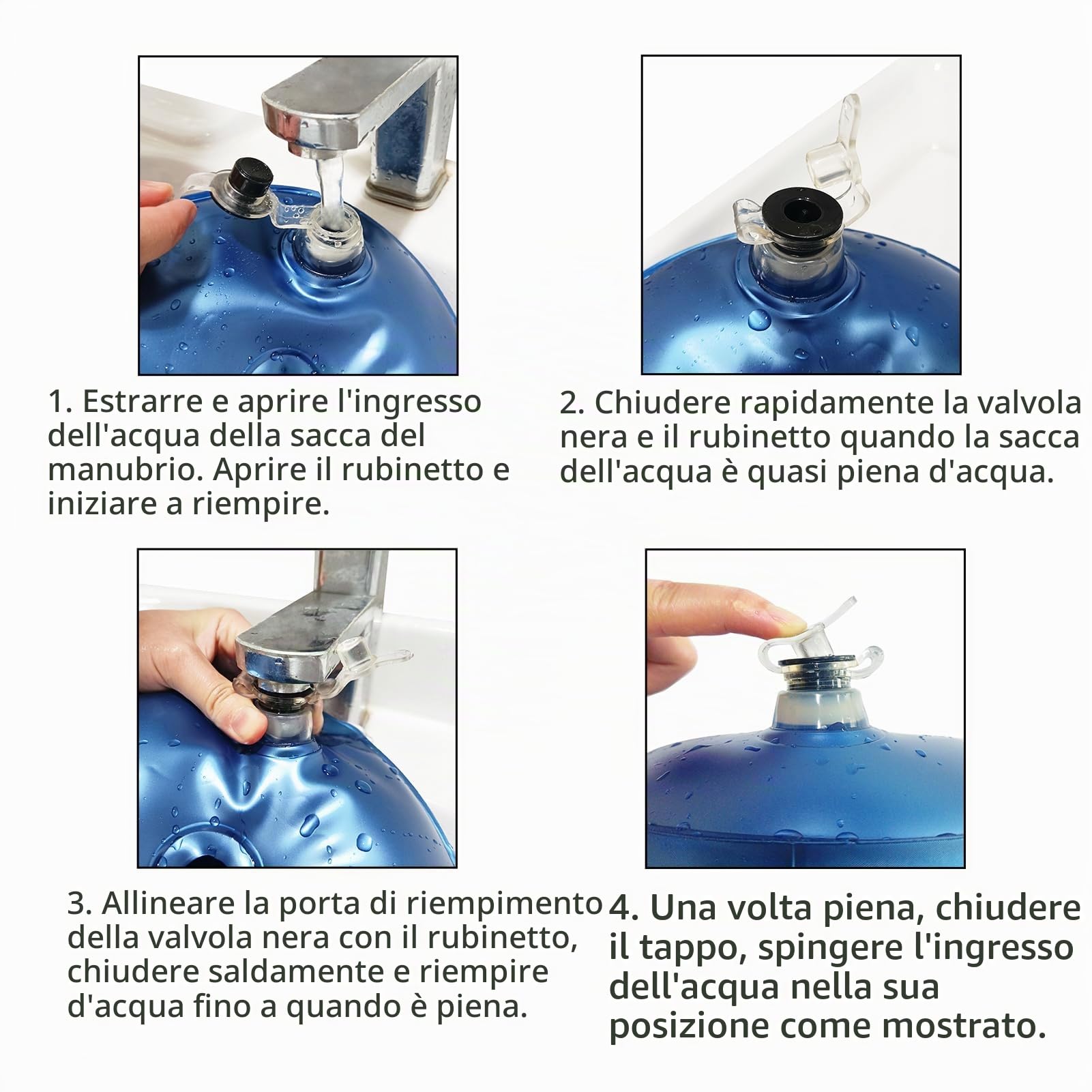 1. Estrarre e aprire l'ingresso dell'acqua della sacca del manubrio. Aprire il rubinetto e iniziare a riempire.

2. Chiudere rapidamente la valvola nera e il rubinetto quando la sacca dell'acqua è quasi piena d'acqua.

3. Allineare la porta di riempimento della valvola nera con il rubinetto, chiudere saldamente e riempire d'acqua fino a quando è piena.

4. Una volta piena, chiudere il tappo, spingere l'ingresso dell'acqua nella sua posizione come mostrato.